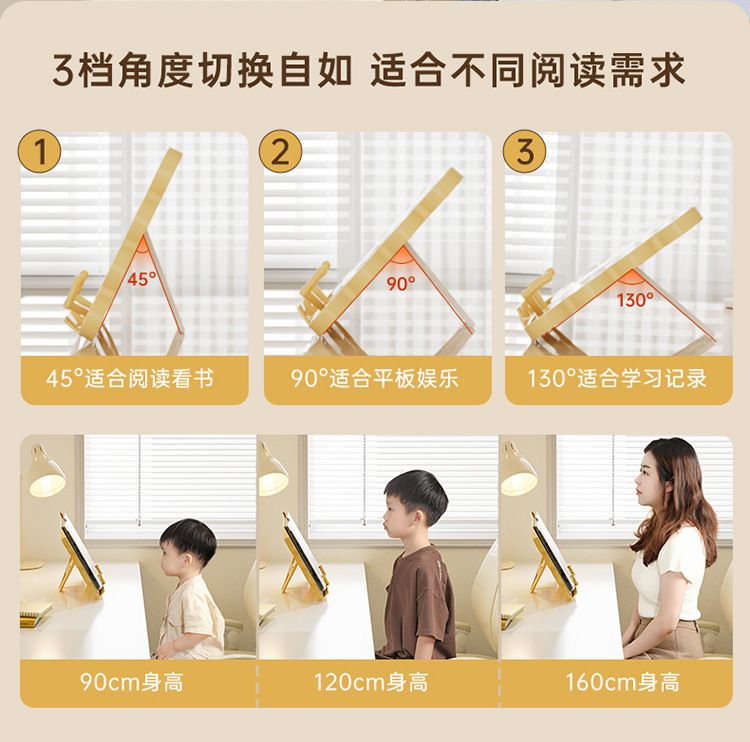 3档角度切换自如 适合不同阅读需求

1
45°
45°适合阅读看书

2
90°
90°适合平板娱乐

3
130°
130°适合学习记录

90cm身高

120cm身高

160cm身高