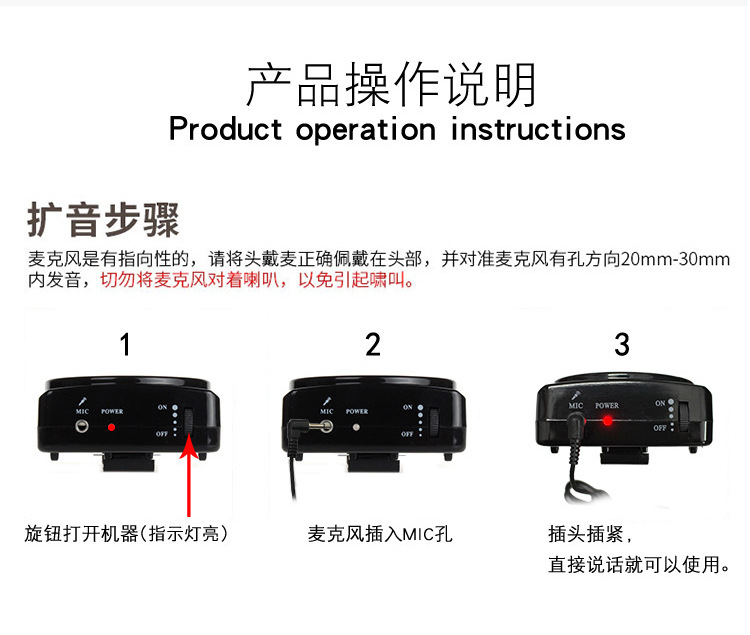 产品操作说明
Product operation instructions

扩音步骤
麦克风是有指向性的，请将头戴麦正确佩戴在头部，并对准麦克风有孔方向20mm-30mm内发音，切勿将麦克风对着喇叭，以免引起啸叫。

1

MIC POWER ON OFF

旋钮打开机器(指示灯亮)

2

MIC POWER ON OFF

麦克风插入MIC孔

3

MIC POWER ON OFF

插头插紧，
直接说话就可以使用。