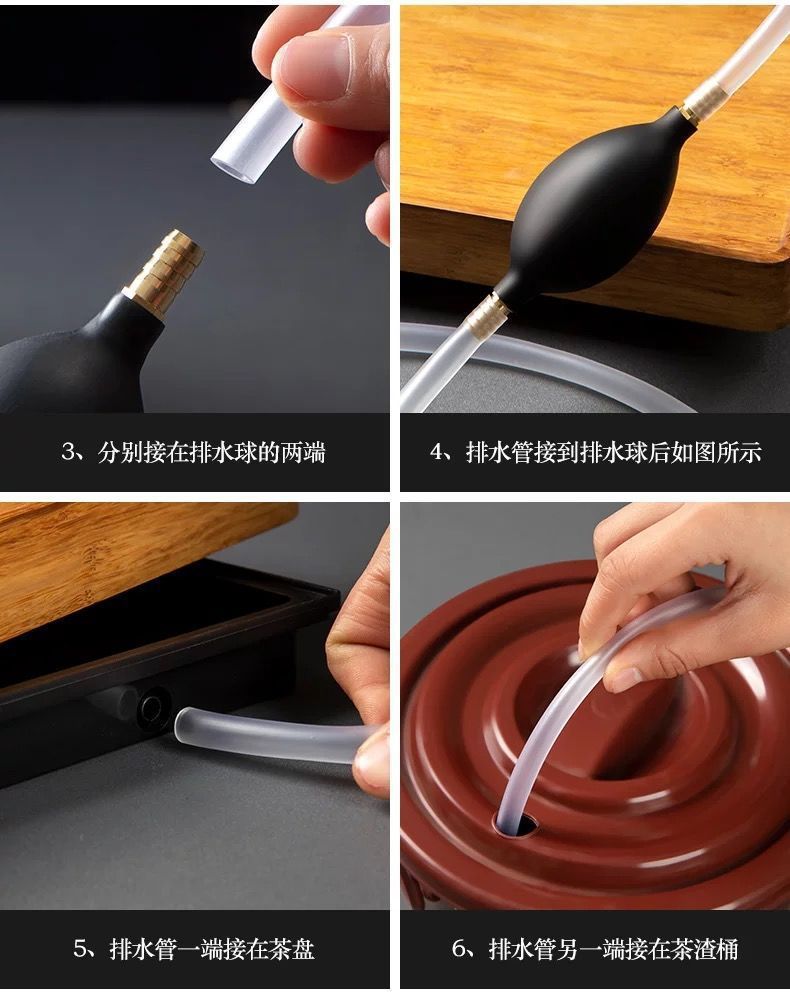 3、分别接在排水球的两端

4、排水管接到排水球后如图所示

5、排水管一端接在茶盘

6、排水管另一端接在茶渣桶