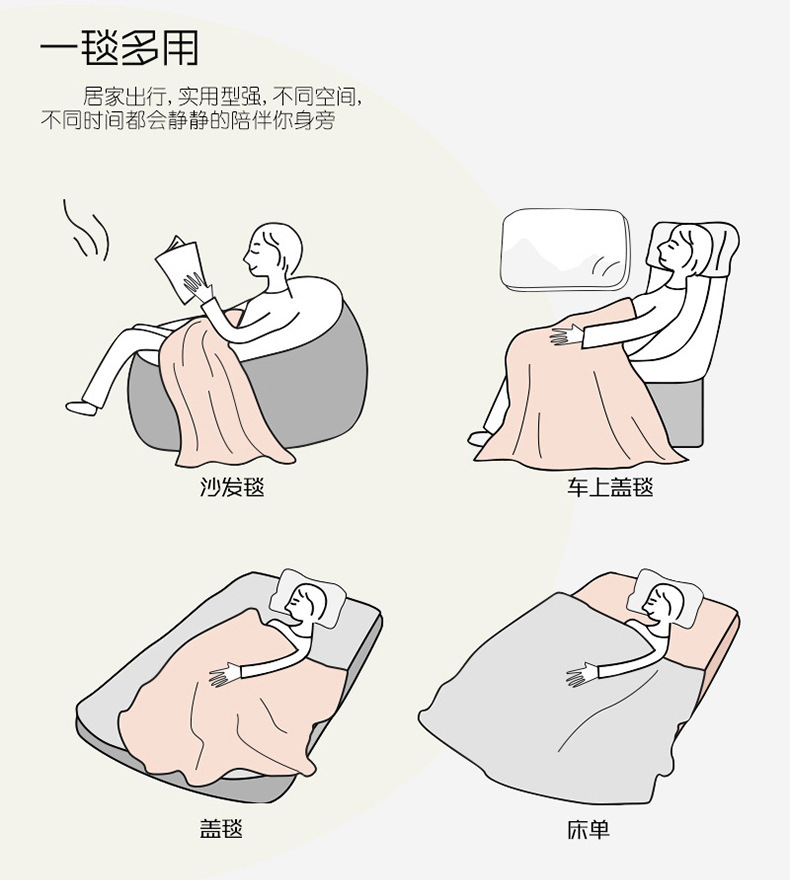 一毯多用

居家出行，实用型强，不同空间，不同时间都会静静的陪伴你身旁

沙发毯

车上盖毯

盖毯

床单