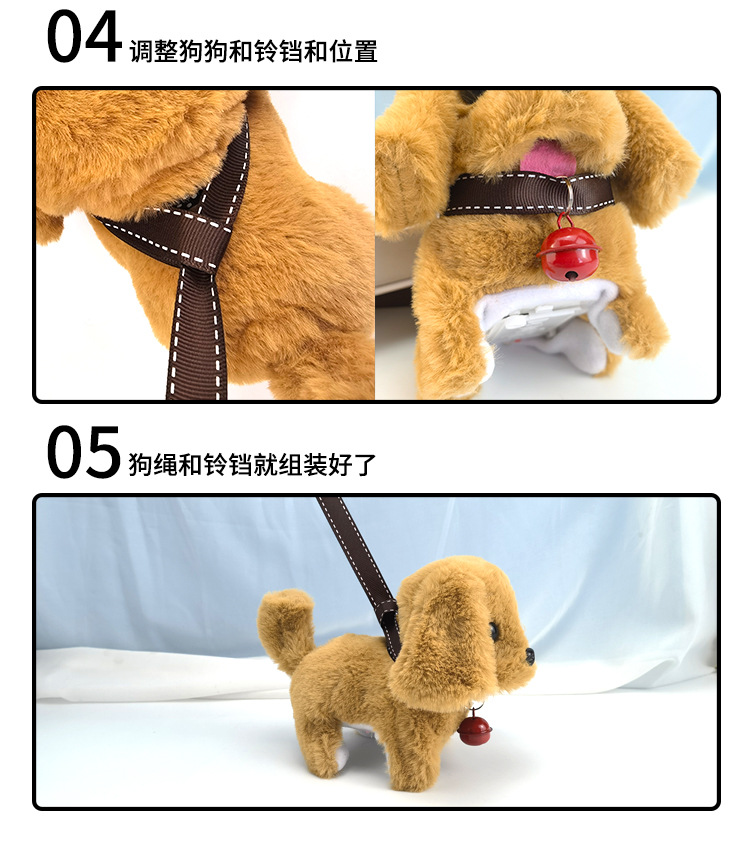 04 调整狗狗和铃铛和位置

05 狗绳和铃铛就组装好了