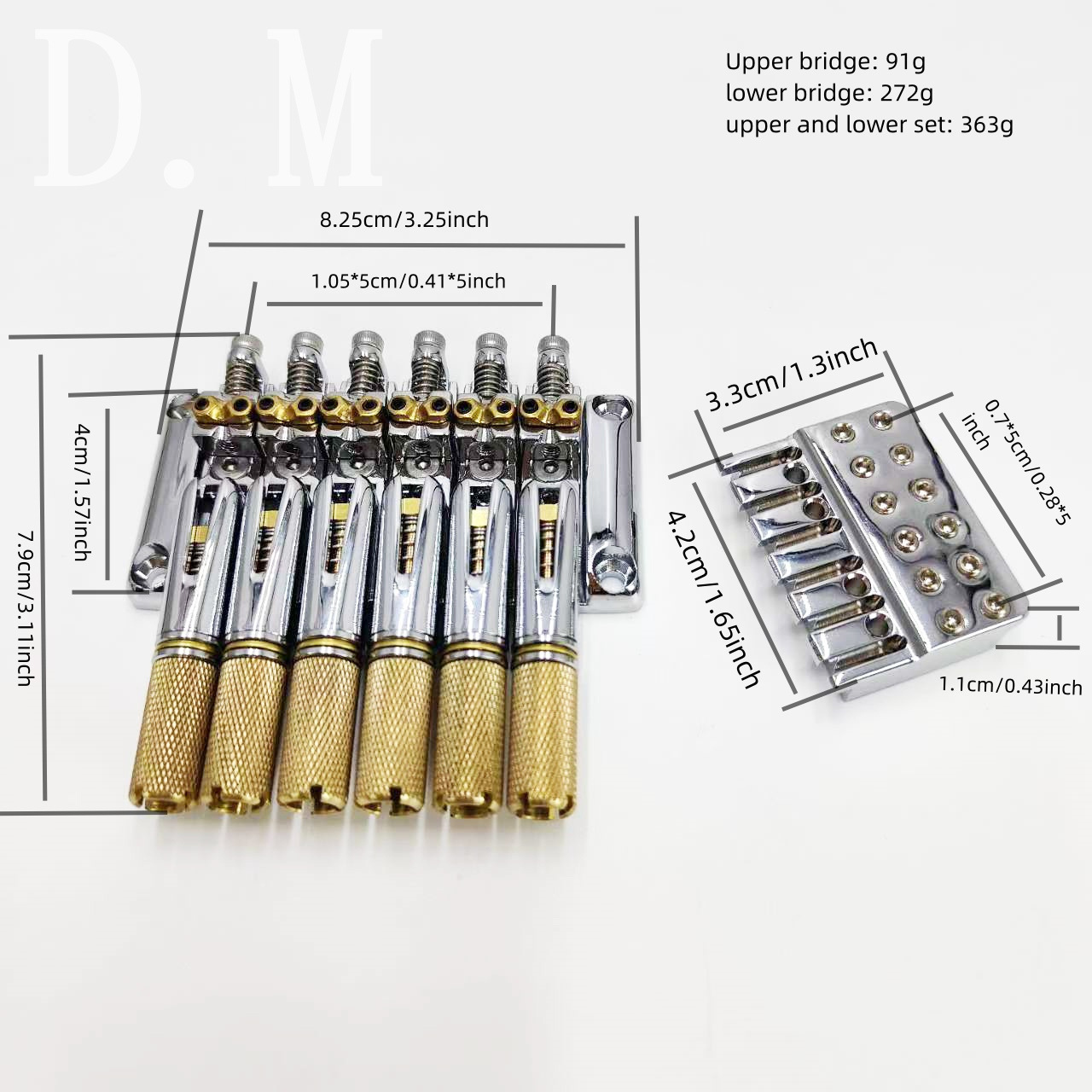 D. M

Upper bridge: 91g
lower bridge: 272g
upper and lower set: 363g

8.25cm/3.25inch

1.05*5cm/0.41*5inch

4cm/1.57inch

7.9cm/3.11inch

3.3cm/1.3inch

0.7*5cm/0.28*5 inch

4.2cm/1.65inch

1.1cm/0.43inch