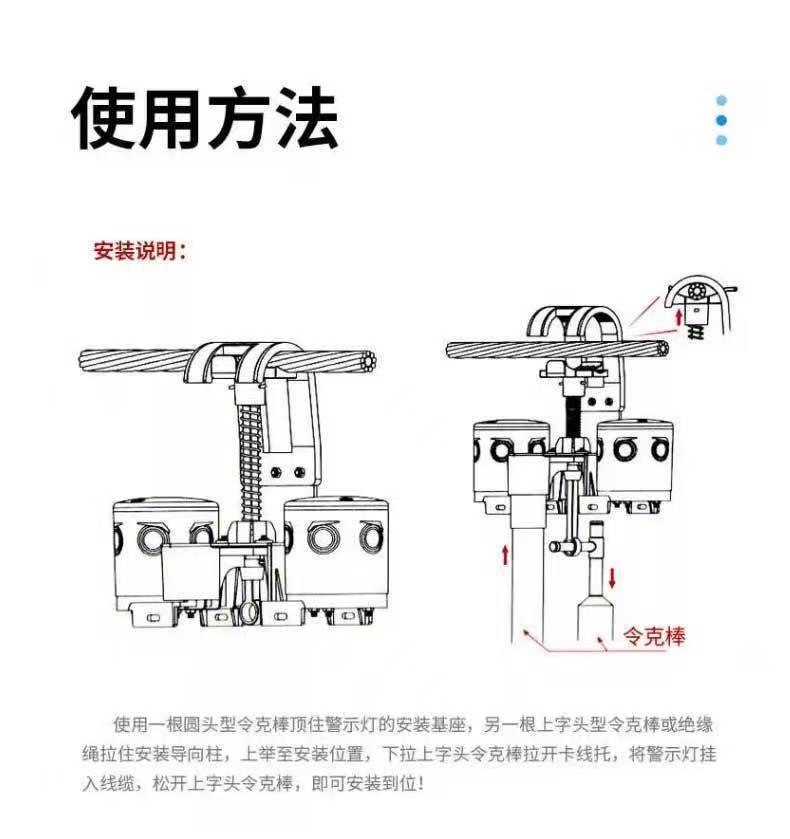 使用方法

安装说明：

令克棒

使用一根圆头型令克棒顶住警示灯的安装基座，另一根上字头型令克棒或绝缘绳拉住安装导向柱，上举至安装位置，下拉上字头令克棒拉开卡线托，将警示灯挂入线缆，松开上字头令克棒，即可安装到位！