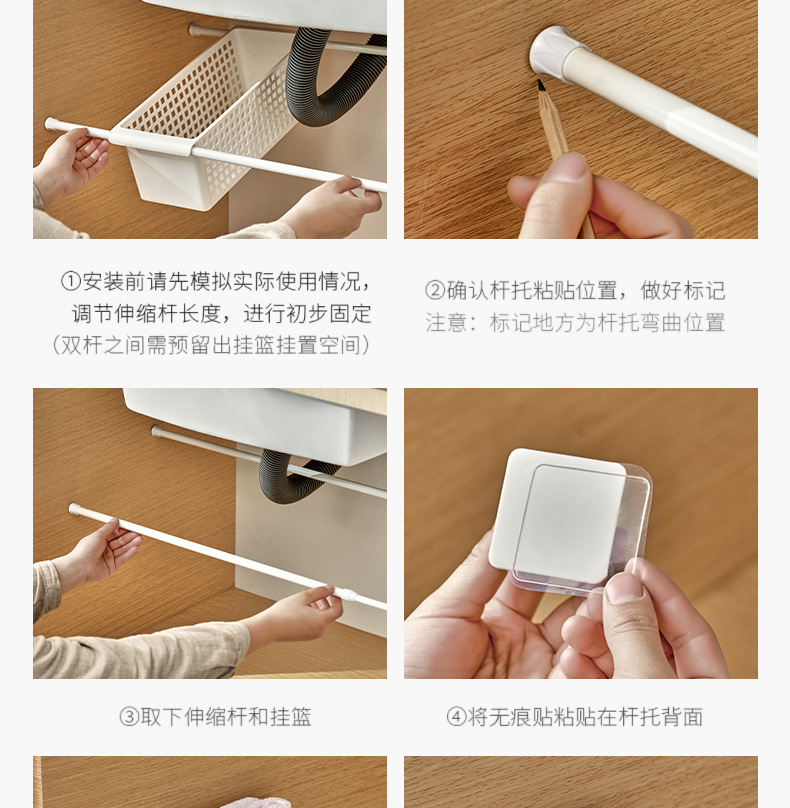 ①安装前请先模拟实际使用情况，调节伸缩杆长度，进行初步固定（双杆之间需预留出挂篮挂置空间）

②确认杆托粘贴位置，做好标记
注意：标记地方为杆托弯曲位置

③取下伸缩杆和挂篮

④将无痕贴粘贴在杆托背面