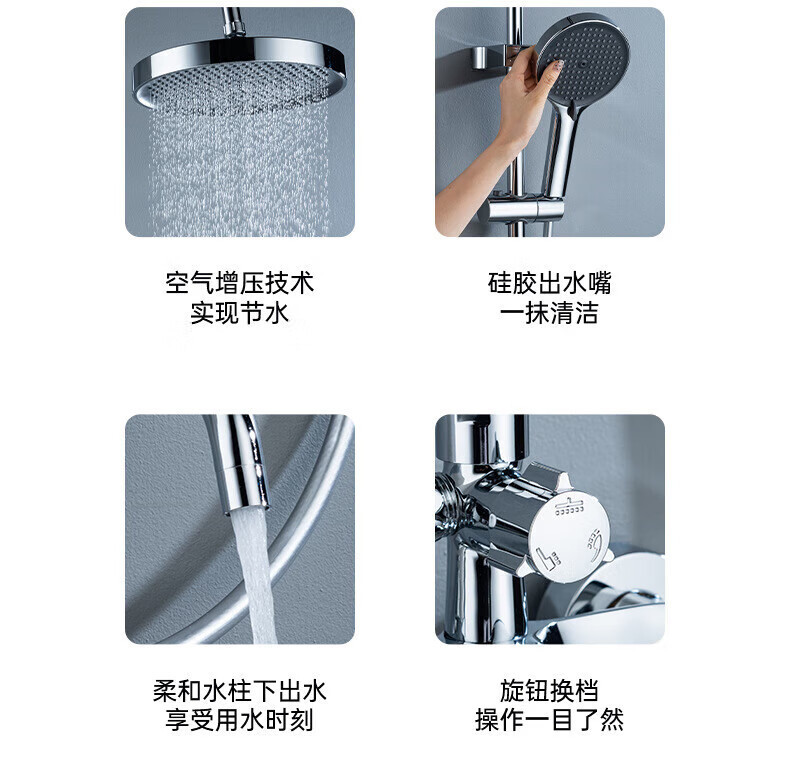 空气增压技术
实现节水

硅胶出水嘴
一抹清洁

柔和水柱下出水
享受用水时刻

旋钮换档
操作一目了然