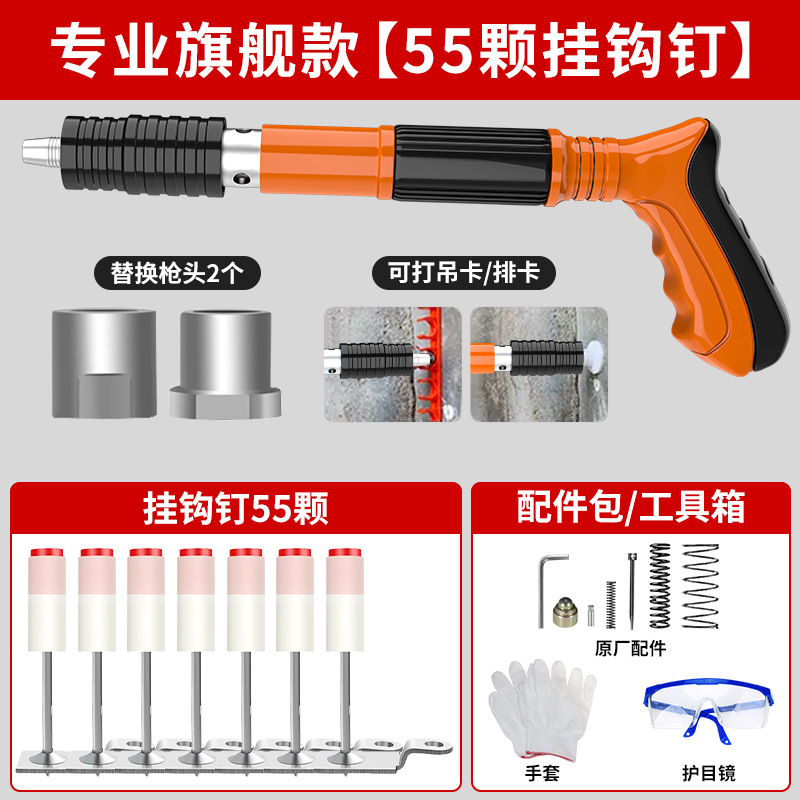 专业旗舰款【55颗挂钩钉】

替换枪头2个

可打吊卡/排卡

挂钩钉55颗

配件包/工具箱

原厂配件

手套

护目镜