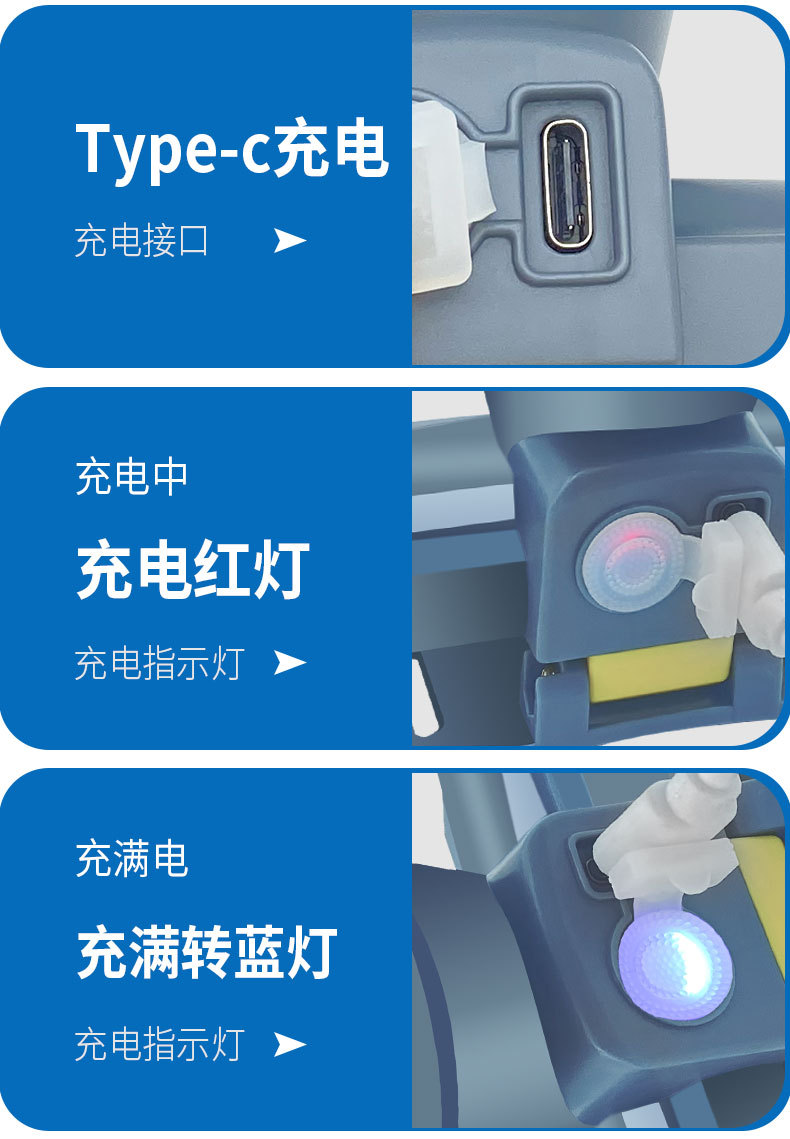 Type-c充电

充电接口 ➤

充电中

充电红灯

充电指示灯 ➤

充满电

充满转蓝灯

充电指示灯 ➤