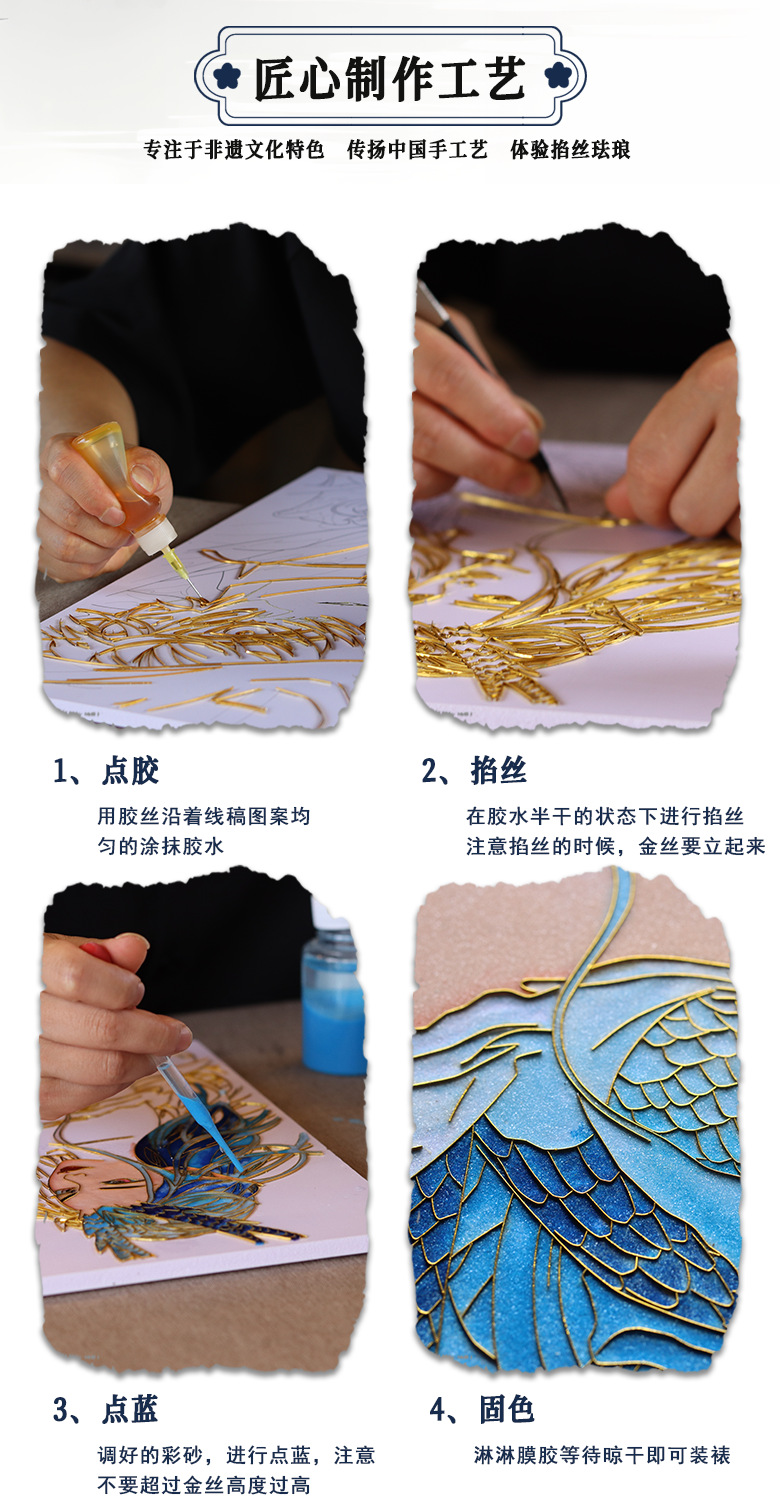 匠心制作工艺

专注于非遗文化特色　传扬中国手工艺　体验掐丝珐琅

1、点胶

用胶丝沿着线稿图案均匀的涂抹胶水

2、掐丝

在胶水半干的状态下进行掐丝
注意掐丝的时候，金丝要立起来

3、点蓝

调好的彩砂，进行点蓝，注意不要超过金丝高度过高

4、固色

淋淋膜胶等待晾干即可装裱