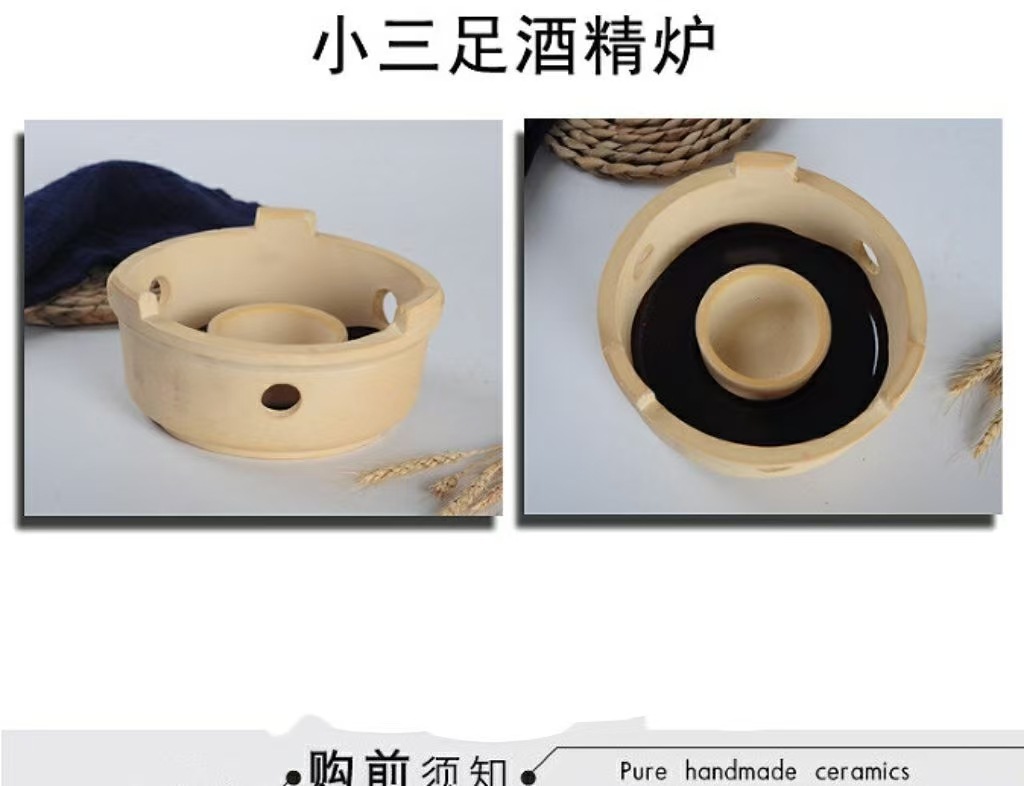 小三足酒精炉

购前须知

Pure handmade ceramics