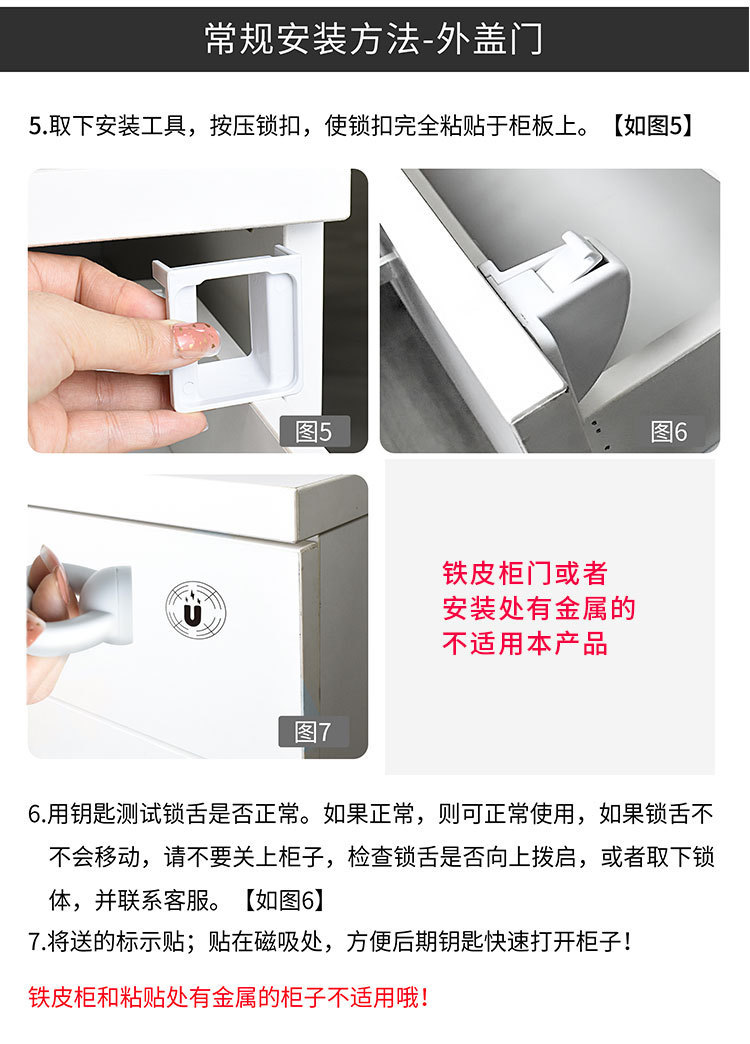 常规安装方法-外盖门

5.取下安装工具，按压锁扣，使锁扣完全粘贴于柜板上。【如图5】

图5

图6

图7

铁皮柜门或者
安装处有金属的
不适用本产品

6.用钥匙测试锁舌是否正常。如果正常，则可正常使用，如果锁舌不不会移动，请不要关上柜子，检查锁舌是否向上拨启，或者取下锁体，并联系客服。【如图6】
7.将送的标示贴；贴在磁吸处，方便后期钥匙快速打开柜子！

铁皮柜和粘贴处有金属的柜子不适用哦！