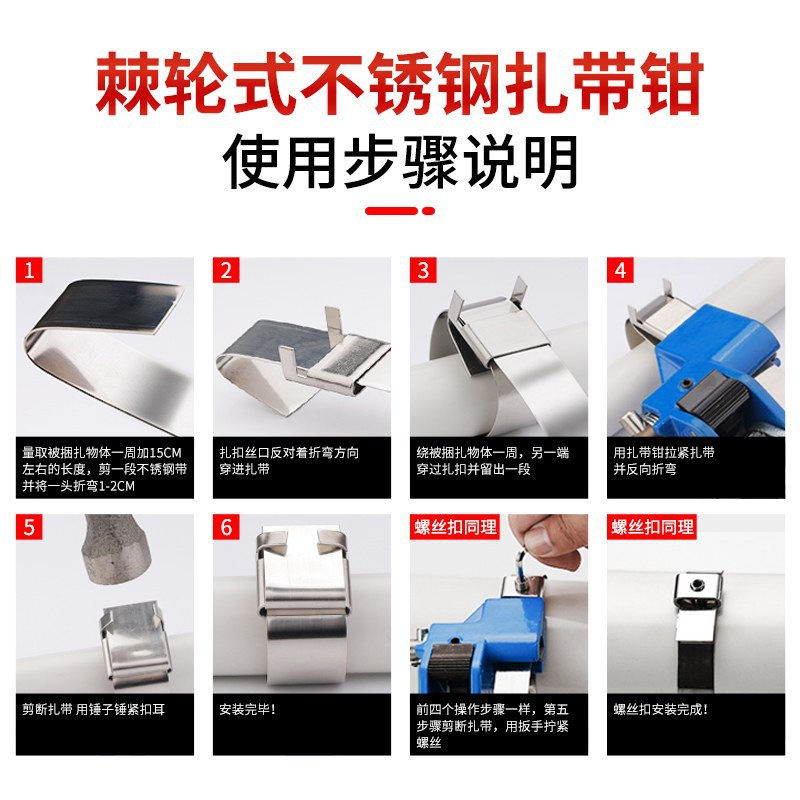 棘轮式不锈钢扎带钳

使用步骤说明

1
量取被捆扎物体一周加15CM左右的长度，剪一段不锈钢带并将一头折弯1-2CM

2
扎扣丝口反对着折弯方向穿进扎带

3
绕被捆扎物体一周，另一端穿过扎扣并留出一段

4
用扎带钳拉紧扎带并反向折弯

5
剪断扎带 用锤子锤紧扣耳

6
安装完毕!

螺丝扣同理
前四个操作步骤一样，第五步骤剪断扎带，用扳手拧紧螺丝

螺丝扣同理
螺丝扣安装完成!