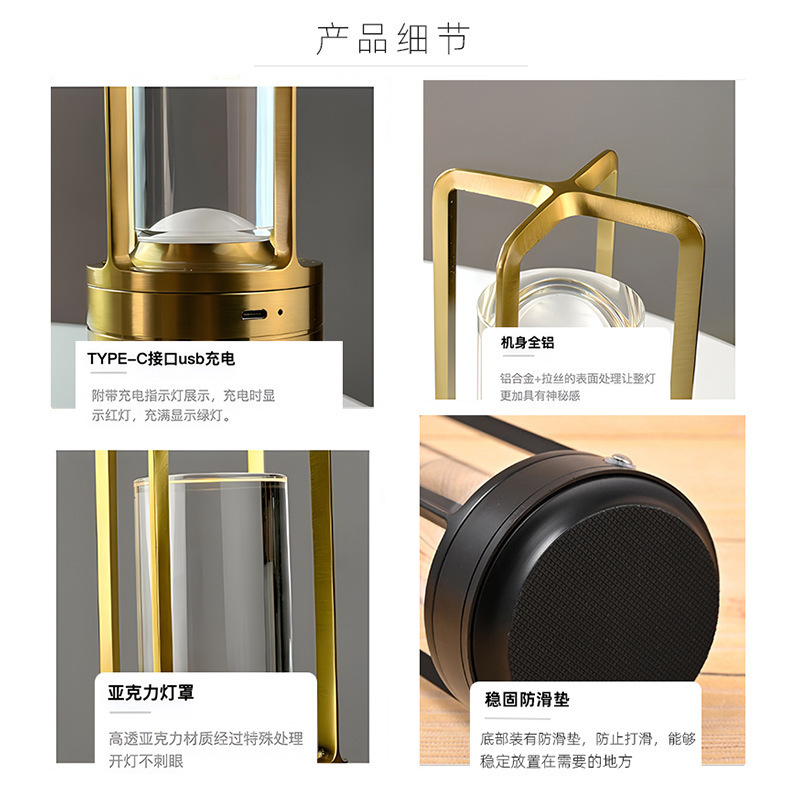 产品细节

TYPE-C接口usb充电

附带充电指示灯展示，充电时显示红灯，充满显示绿灯。

机身全铝

铝合金+拉丝的表面处理让整灯更加具有神秘感

亚克力灯罩

高透亚克力材质经过特殊处理开灯不刺眼

稳固防滑垫

底部装有防滑垫，防止打滑，能够稳定放置在需要的地方