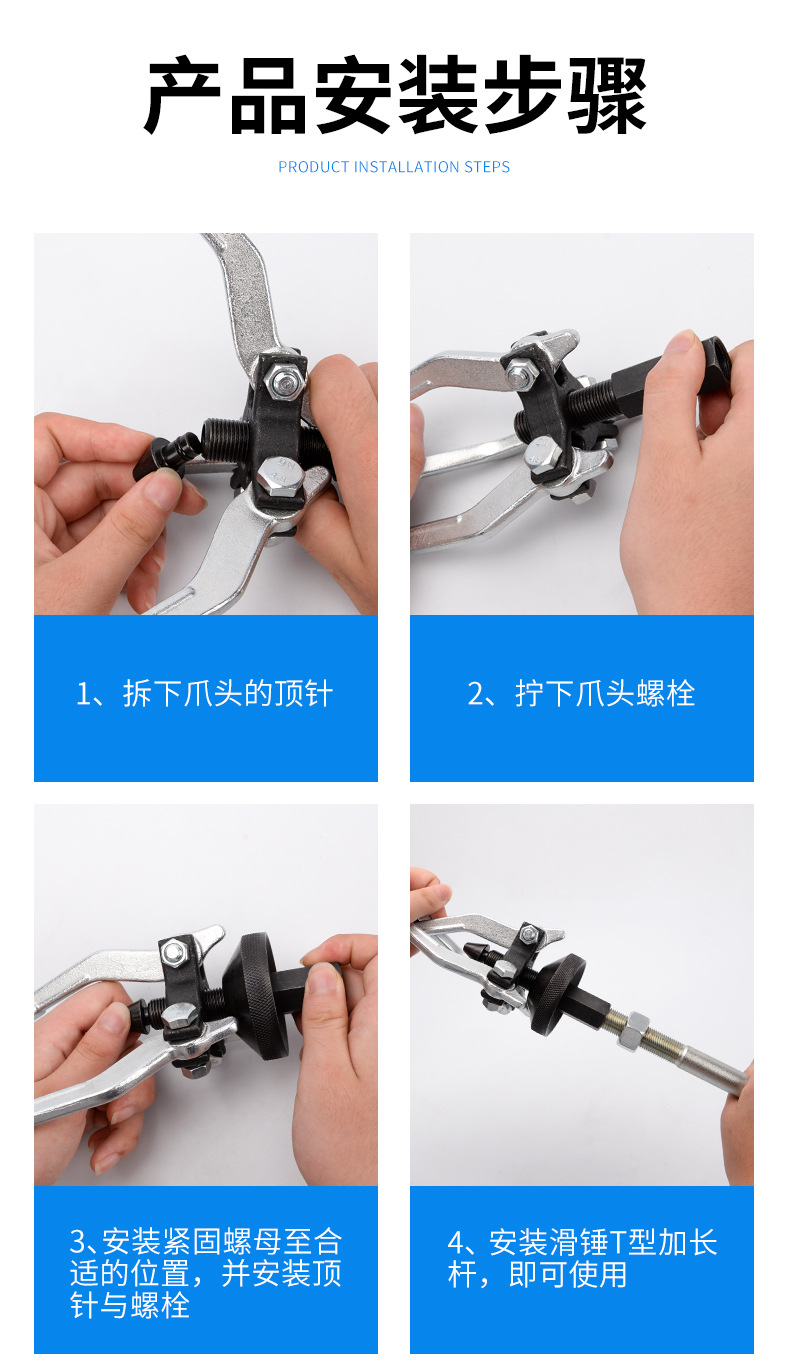 产品安装步骤

PRODUCT INSTALLATION STEPS

1、拆下爪头的顶针

2、拧下爪头螺栓

3、安装紧固螺母至合适的位置，并安装顶针与螺栓

4、安装滑锤T型加长杆，即可使用