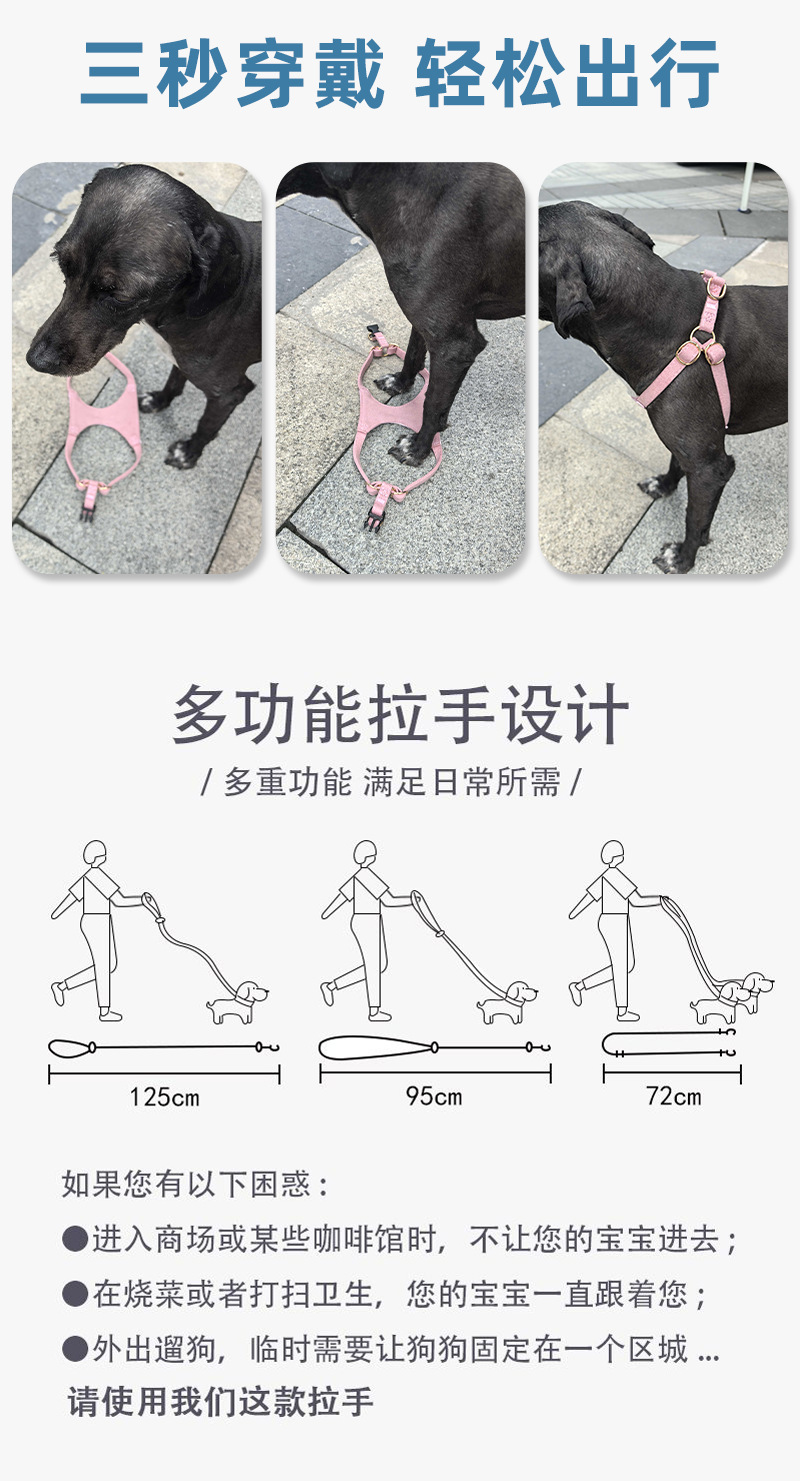 三秒穿戴 轻松出行

多功能拉手设计

/ 多重功能 满足日常所需 /

125cm

95cm

72cm

如果您有以下困惑：

●进入商场或某些咖啡馆时，不让您的宝宝进去；

●在烧菜或者打扫卫生，您的宝宝一直跟着您；

●外出遛狗，临时需要让狗狗固定在一个区城 ...

请使用我们这款拉手