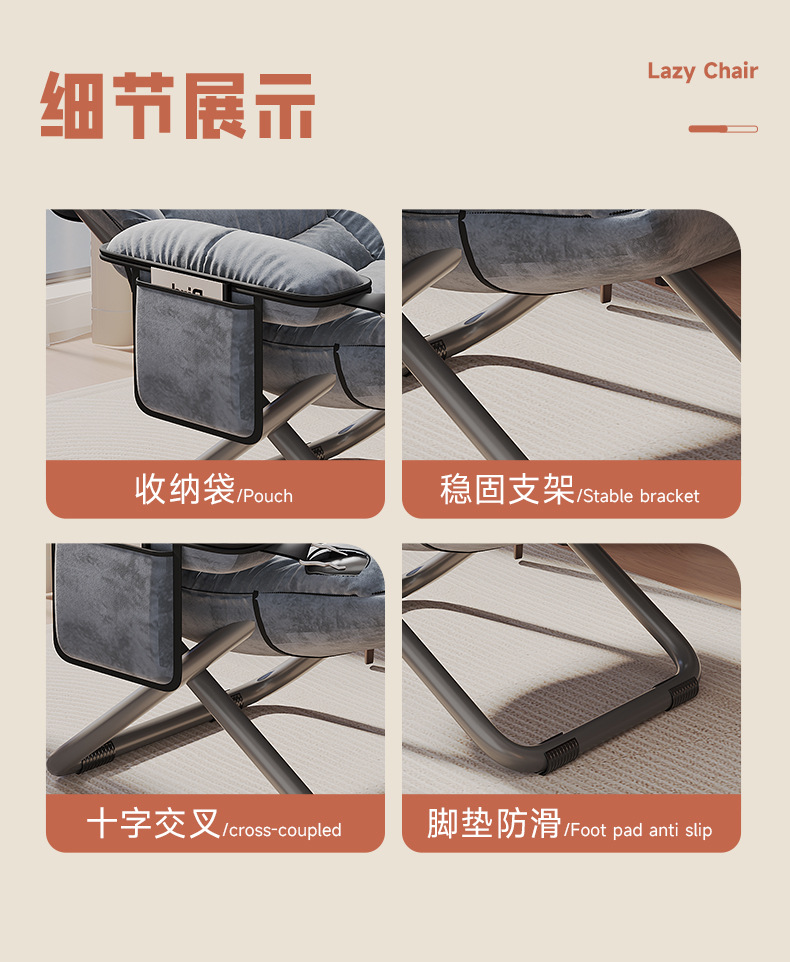 细节展示

Lazy Chair

收纳袋/Pouch

稳固支架/Stable bracket

十字交叉/cross-coupled

脚垫防滑/Foot pad anti slip