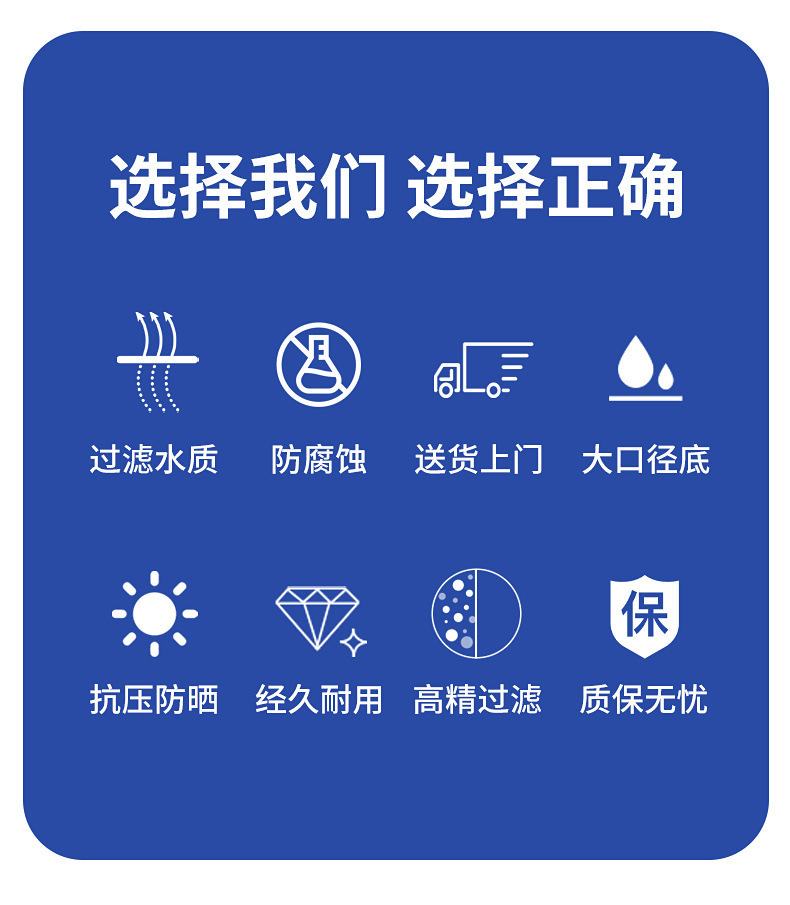 选择我们 选择正确

过滤水质

防腐蚀

送货上门

大口径底

抗压防晒

经久耐用

高精过滤

保

质保无忧