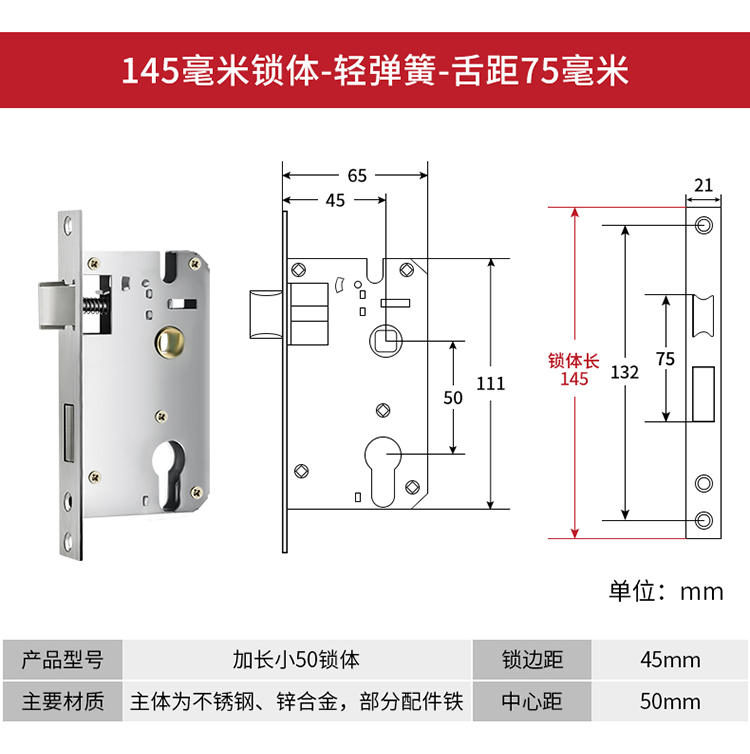 145毫米锁体-轻弹簧-舌距75毫米

65

45

50

111

21

锁体长
145

132

75

单位：mm

| 产品型号 | 加长小50锁体 | 锁边距 | 45mm |
|---|---|---|---|
| 主要材质 | 主体为不锈钢、锌合金，部分配件铁 | 中心距 | 50mm |