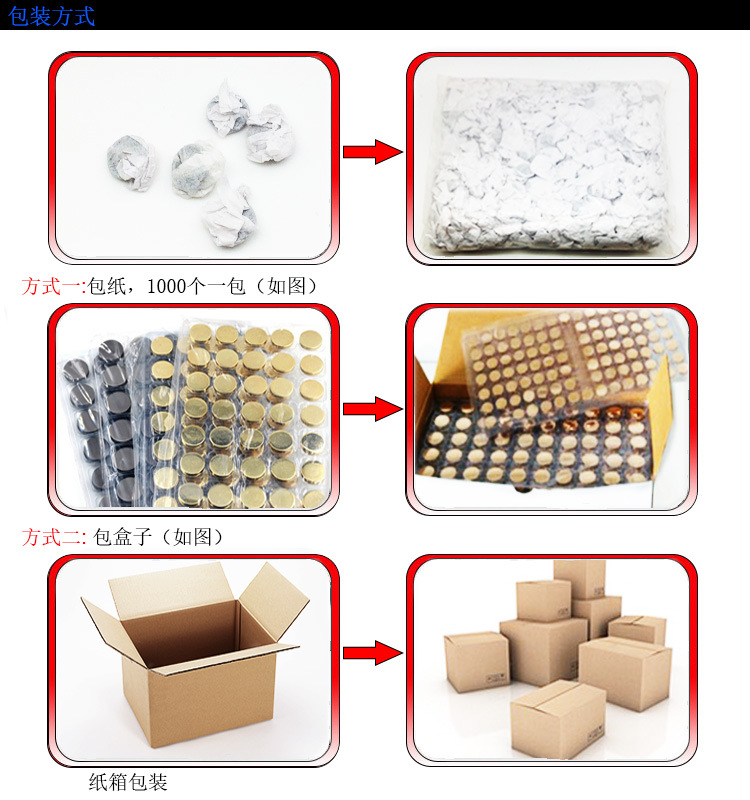 包装方式

方式一:包纸，1000个一包（如图）

方式二: 包盒子（如图）

纸箱包装