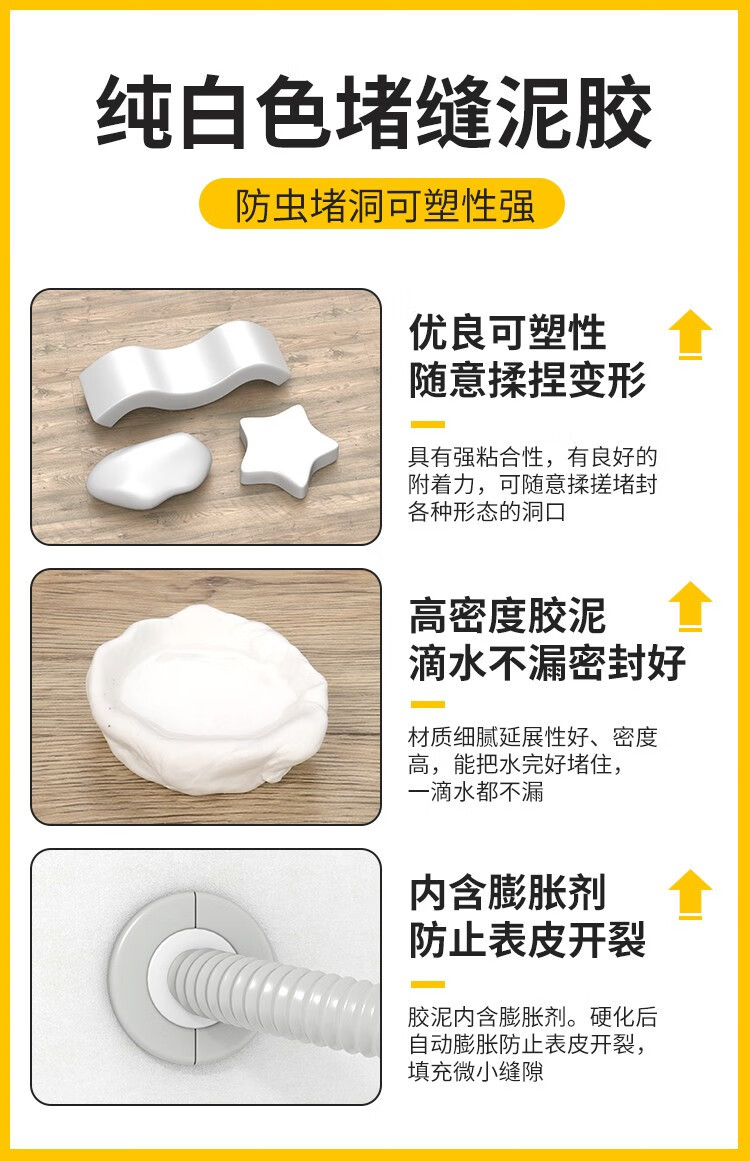 纯白色堵缝泥胶

防虫堵洞可塑性强

优良可塑性
随意揉捏变形

具有强粘合性，有良好的附着力，可随意揉搓堵封各种形态的洞口

高密度胶泥
滴水不漏密封好

材质细腻延展性好、密度高，能把水完好堵住，一滴水都不漏

内含膨胀剂
防止表皮开裂

胶泥内含膨胀剂。硬化后自动膨胀防止表皮开裂，填充微小缝隙