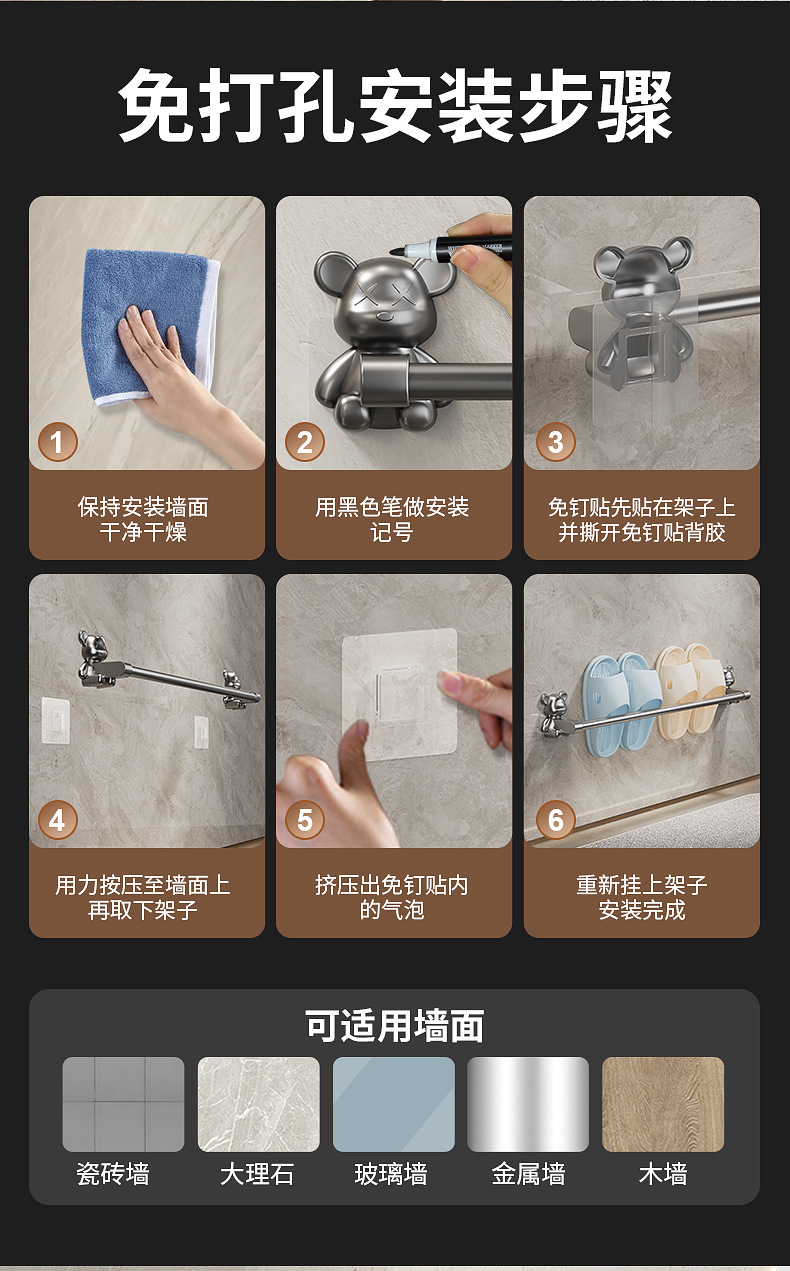 免打孔安装步骤

1
保持安装墙面干净干燥

2
用黑色笔做安装记号

3
免钉贴先贴在架子上并撕开免钉贴背胶

4
用力按压至墙面上再取下架子

5
挤压出免钉贴内的气泡

6
重新挂上架子安装完成

可适用墙面

瓷砖墙
大理石
玻璃墙
金属墙
木墙