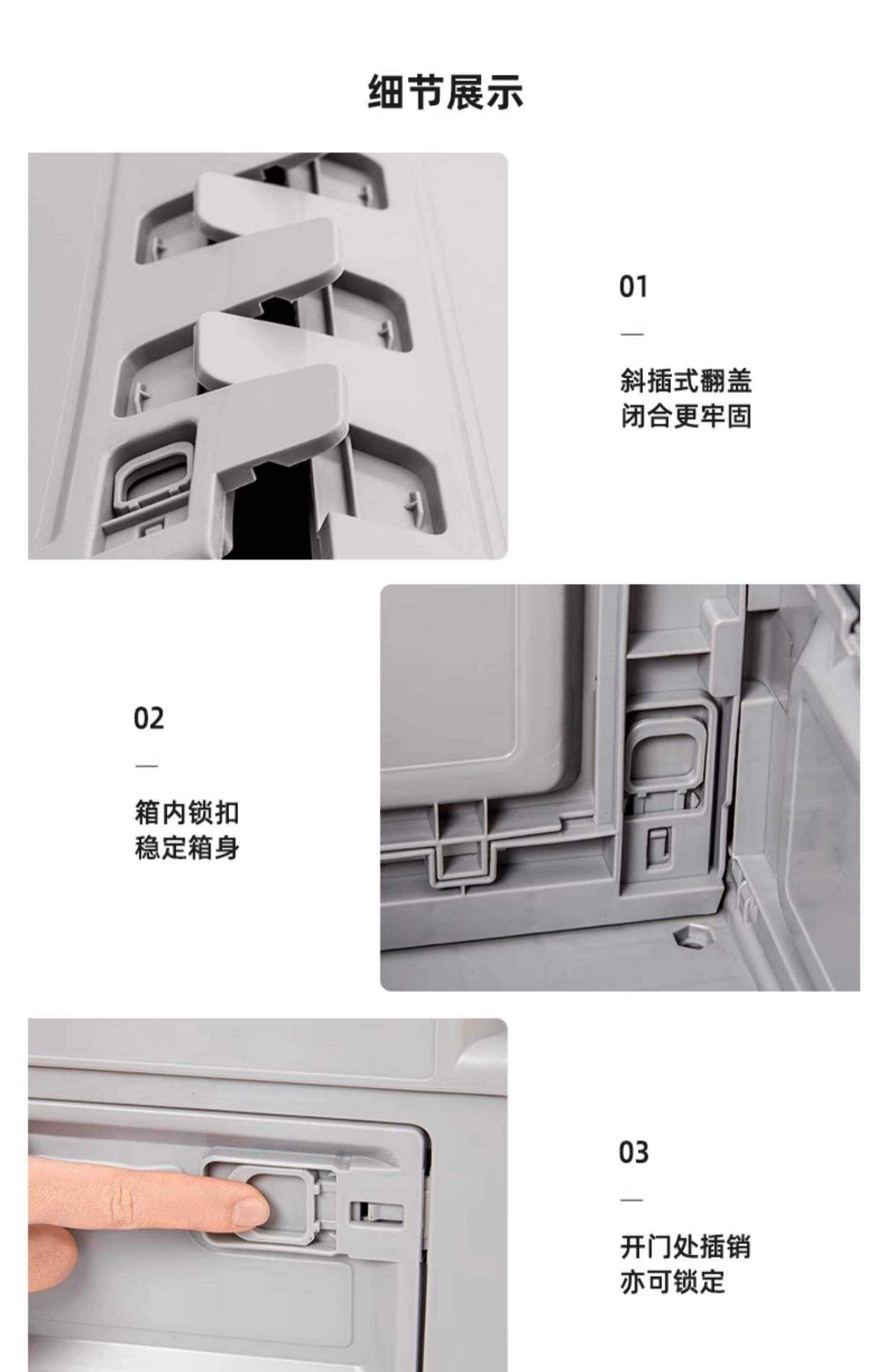 细节展示

01

—

斜插式翻盖
闭合更牢固

02

—

箱内锁扣
稳定箱身

03

—

开门处插销
亦可锁定