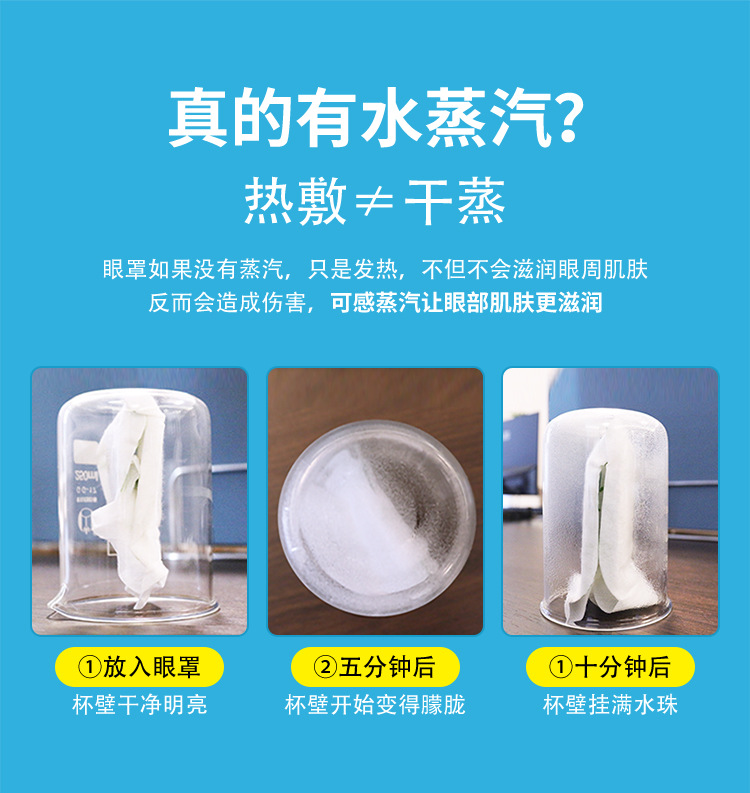 真的有水蒸汽?

热敷≠干蒸

眼罩如果没有蒸汽，只是发热，不但不会滋润眼周肌肤
反而会造成伤害，可感蒸汽让眼部肌肤更滋润

①放入眼罩
杯壁干净明亮

②五分钟后
杯壁开始变得朦胧

①十分钟后
杯壁挂满水珠