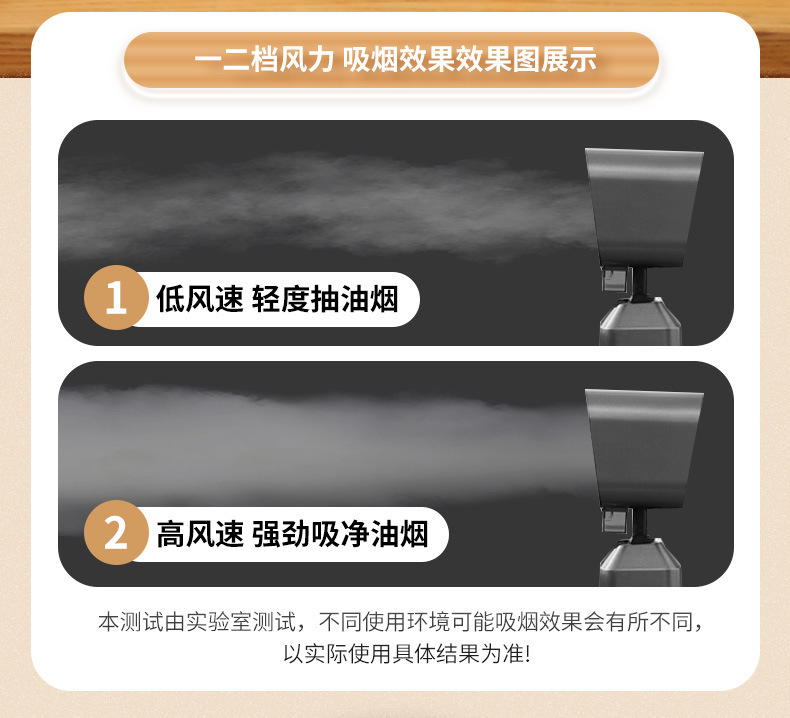 一二档风力 吸烟效果效果图展示

1 低风速 轻度抽油烟

2 高风速 强劲吸净油烟

本测试由实验室测试，不同使用环境可能吸烟效果会有所不同，以实际使用具体结果为准!