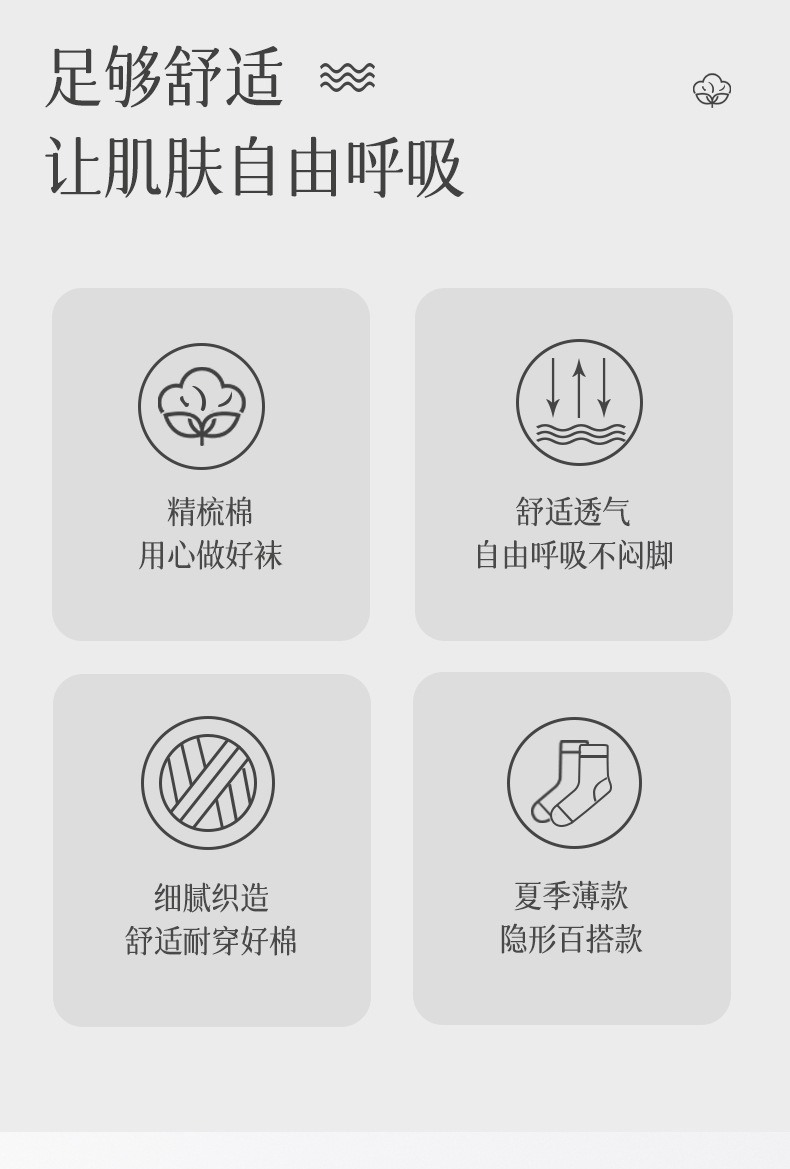 足够舒适
让肌肤自由呼吸

精梳棉
用心做好袜

舒适透气
自由呼吸不闷脚

细腻织造
舒适耐穿好棉

夏季薄款
隐形百搭款