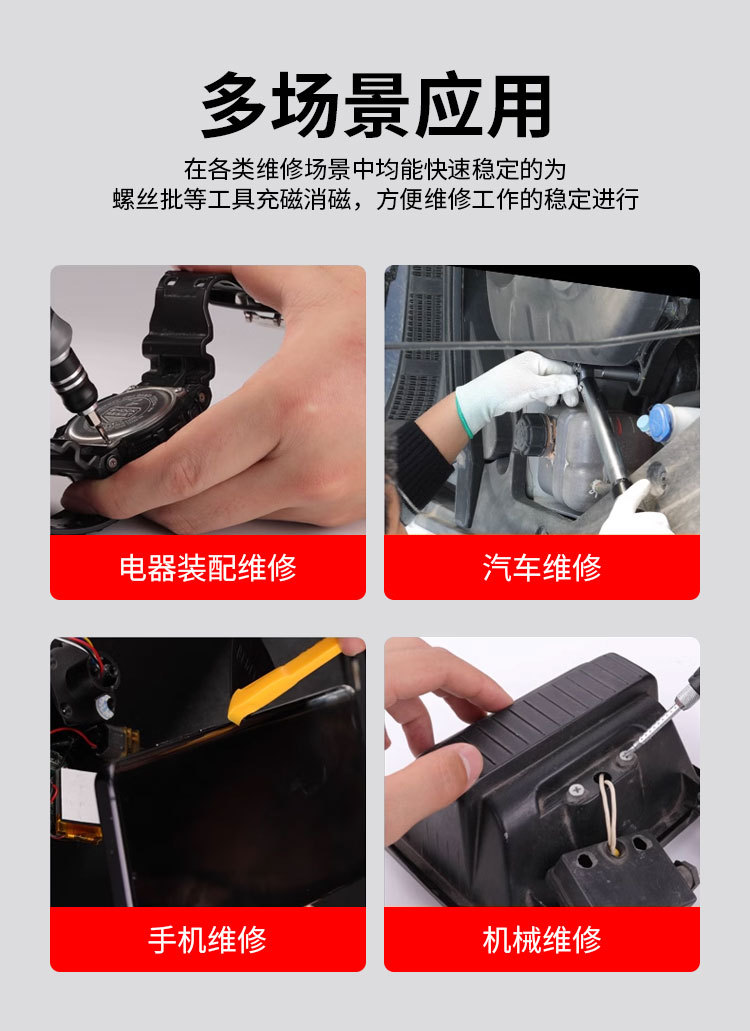 多场景应用

在各类维修场景中均能快速稳定的为螺丝批等工具充磁消磁，方便维修工作的稳定进行

电器装配维修

汽车维修

手机维修

机械维修