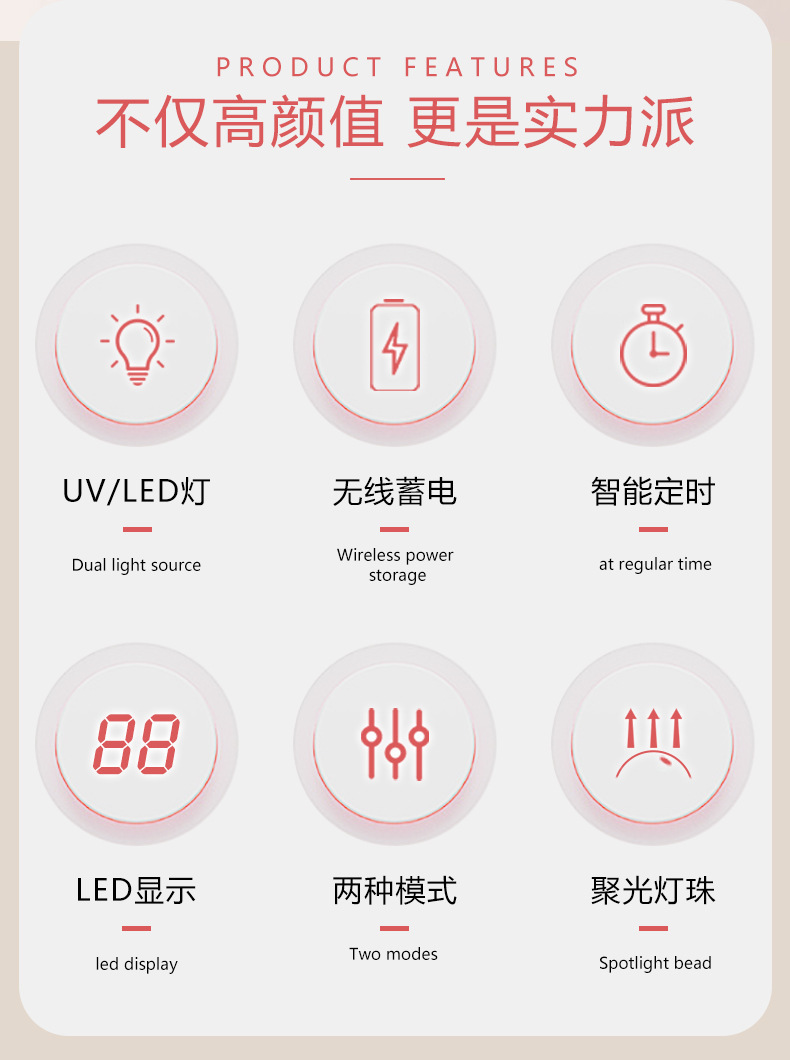 PRODUCT FEATURES

不仅高颜值 更是实力派

UV/LED灯

Dual light source

无线蓄电

Wireless power storage

智能定时

at regular time

88

LED显示

led display

两种模式

Two modes

聚光灯珠

Spotlight bead