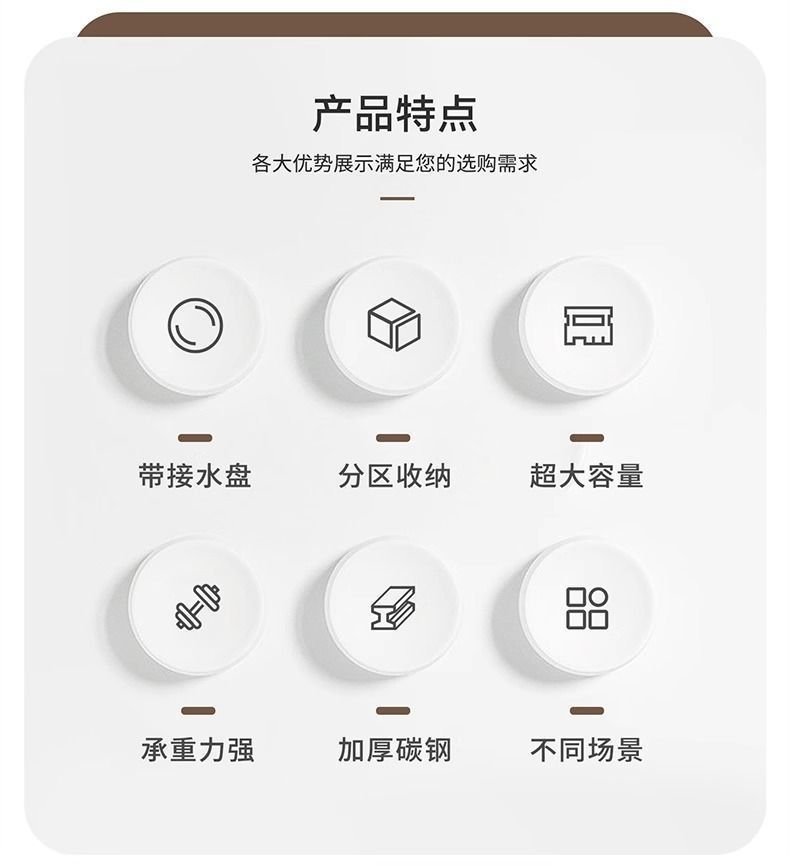 产品特点

各大优势展示满足您的选购需求

带接水盘

分区收纳

超大容量

承重力强

加厚碳钢

不同场景