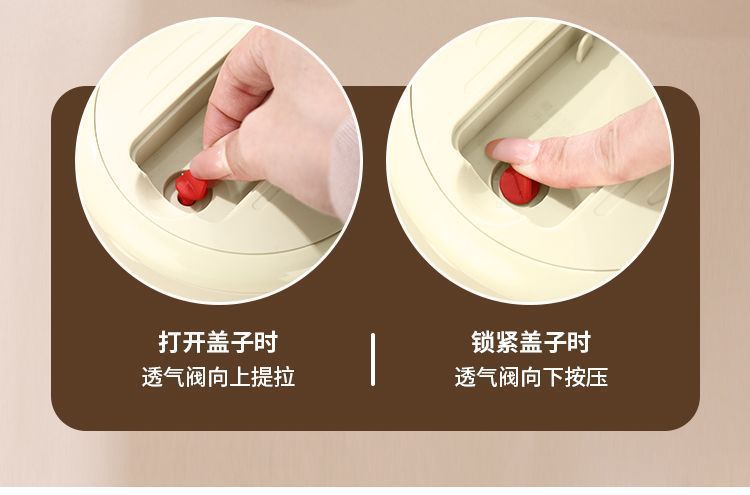 打开盖子时
透气阀向上提拉

锁紧盖子时
透气阀向下按压