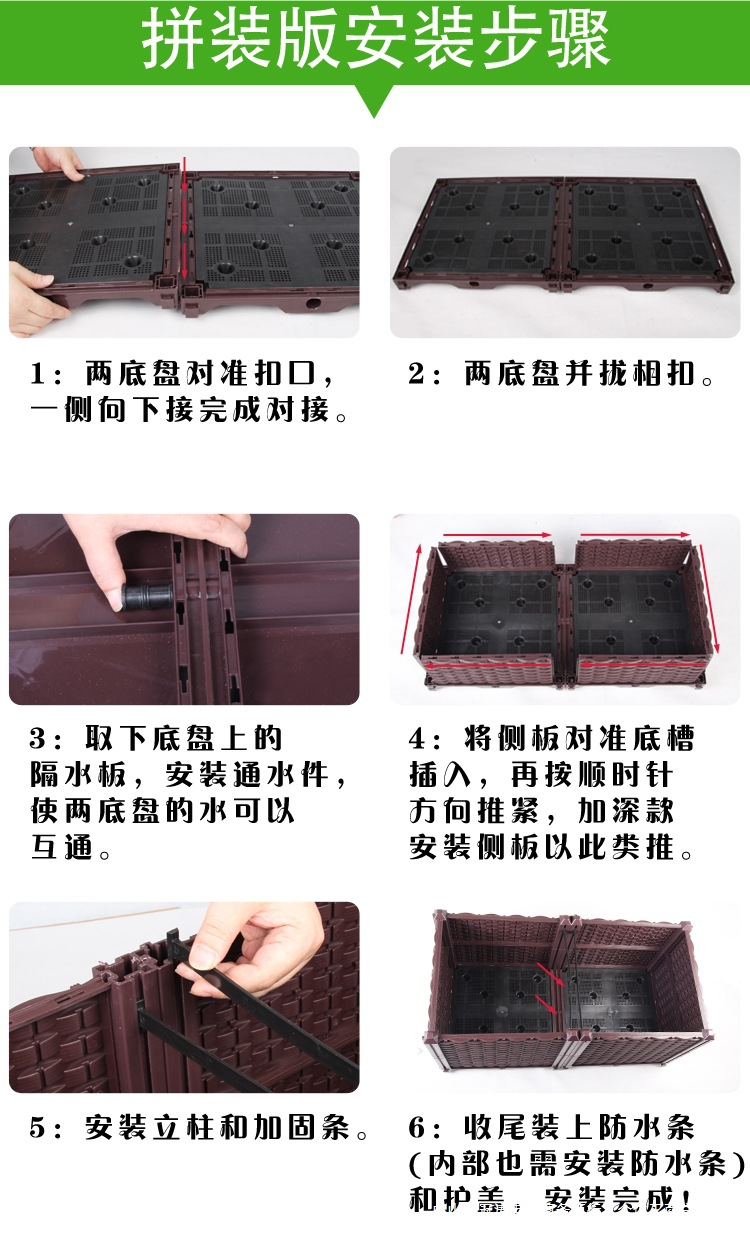 拼装版安装步骤

1：两底盘对准扣口，一侧向下接完成对接。

2：两底盘并拢相扣。

3：取下底盘上的隔水板，安装通水件，使两底盘的水可以互通。

4：将侧板对准底槽插入，再按顺时针方向推紧，加深款安装侧板以此类推。

5：安装立柱和加固条。

6：收尾装上防水条（内部也需安装防水条）和护盖，安装完成！