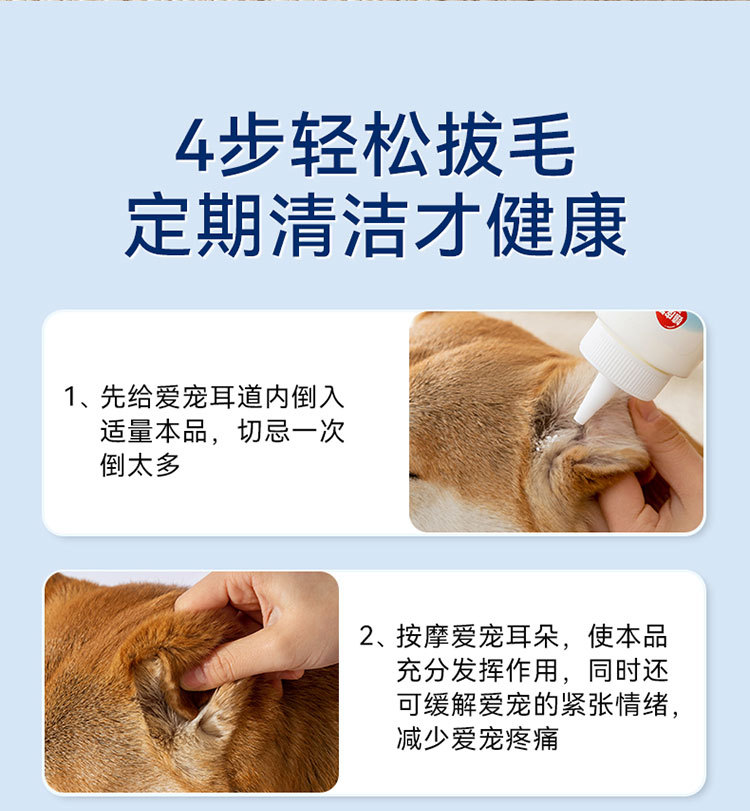 4步轻松拔毛
定期清洁才健康

1、先给爱宠耳道内倒入适量本品，切忌一次倒太多

2、按摩爱宠耳朵，使本品充分发挥作用，同时还可缓解爱宠的紧张情绪，减少爱宠疼痛