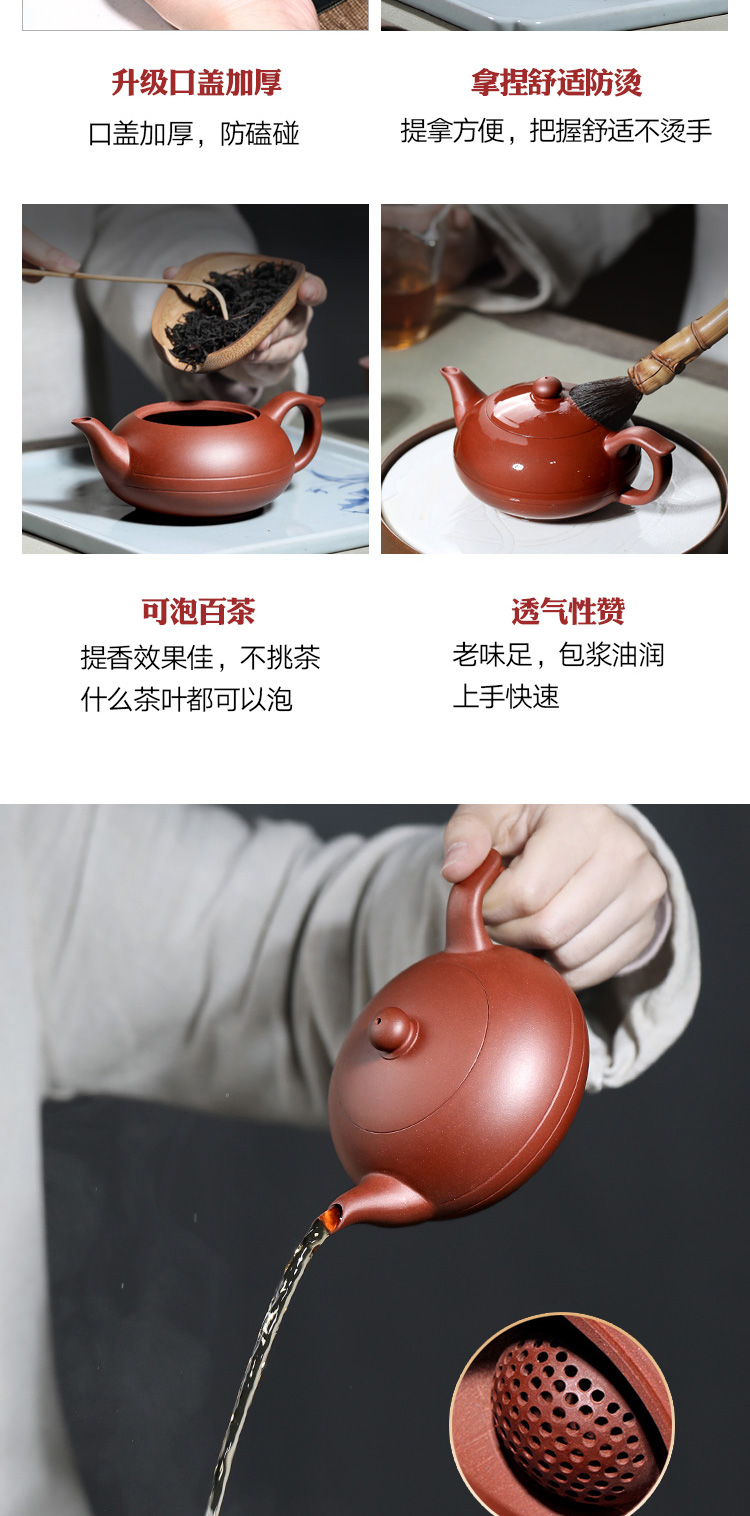 升级口盖加厚
口盖加厚，防磕碰

拿捏舒适防烫
提拿方便，把握舒适不烫手

可泡百茶
提香效果佳，不挑茶
什么茶叶都可以泡

透气性赞
老味足，包浆油润
上手快速