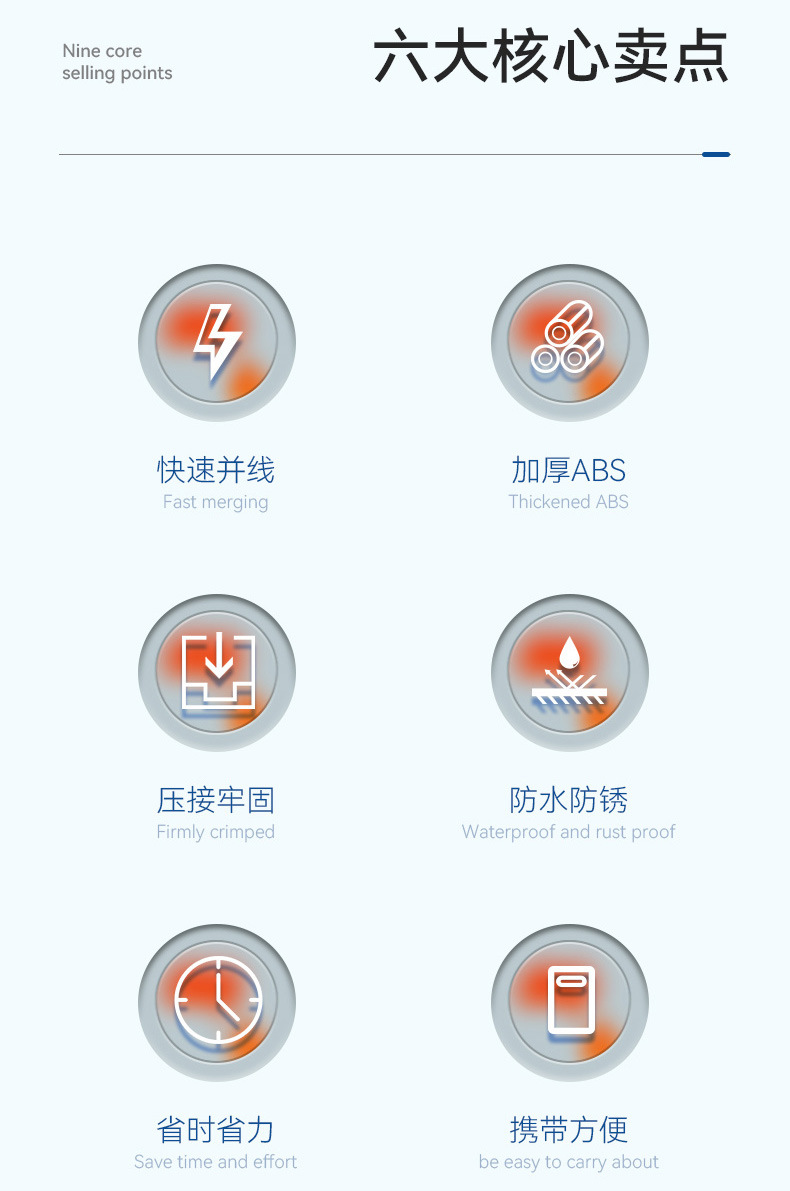 Nine core
selling points

六大核心卖点

快速并线
Fast merging

加厚ABS
Thickened ABS

压接牢固
Firmly crimped

防水防锈
Waterproof and rust proof

省时省力
Save time and effort

携带方便
be easy to carry about