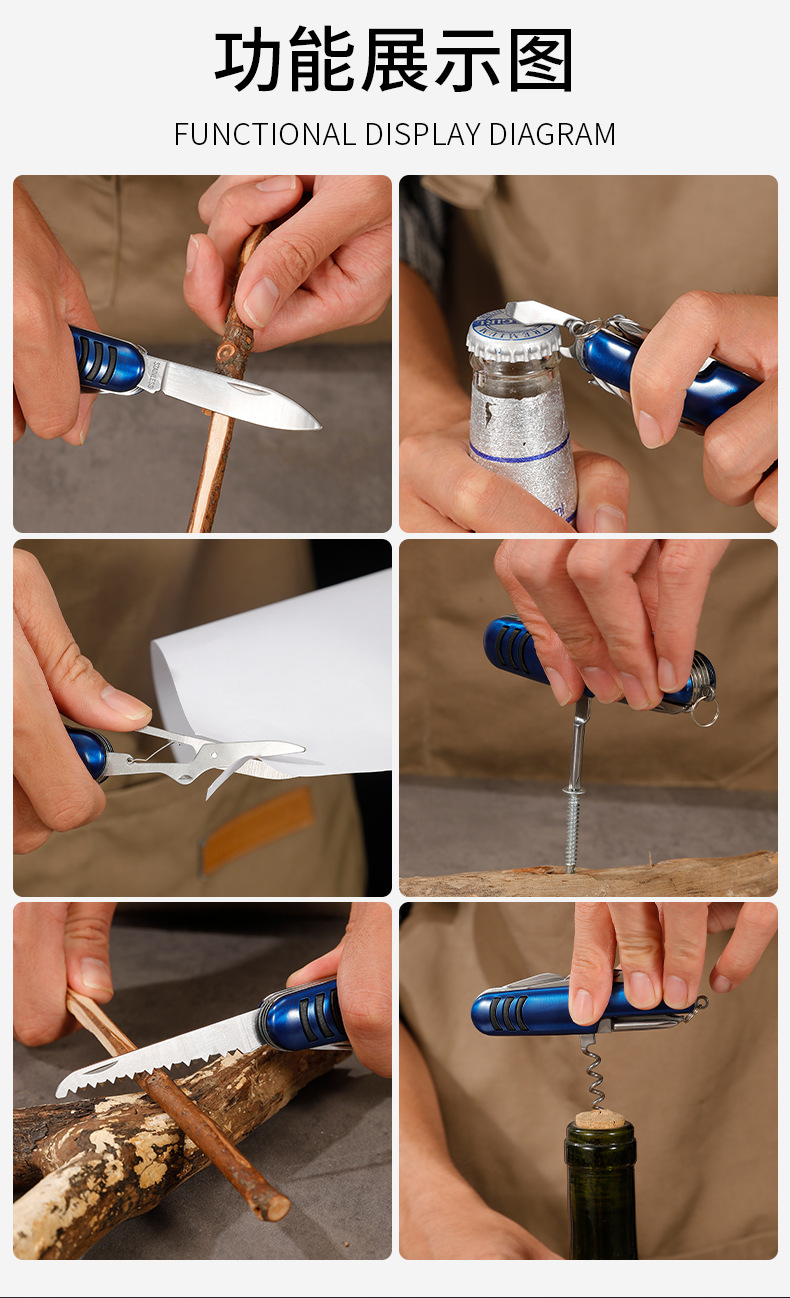 功能展示图

FUNCTIONAL DISPLAY DIAGRAM