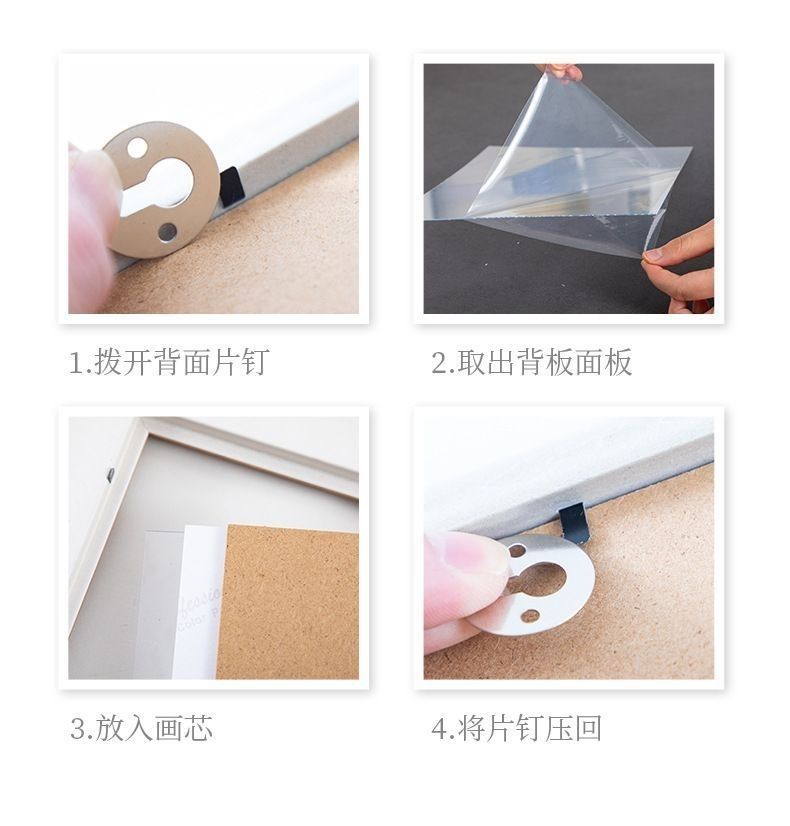 1.拨开背面片钉

2.取出背板面板

3.放入画芯

4.将片钉压回