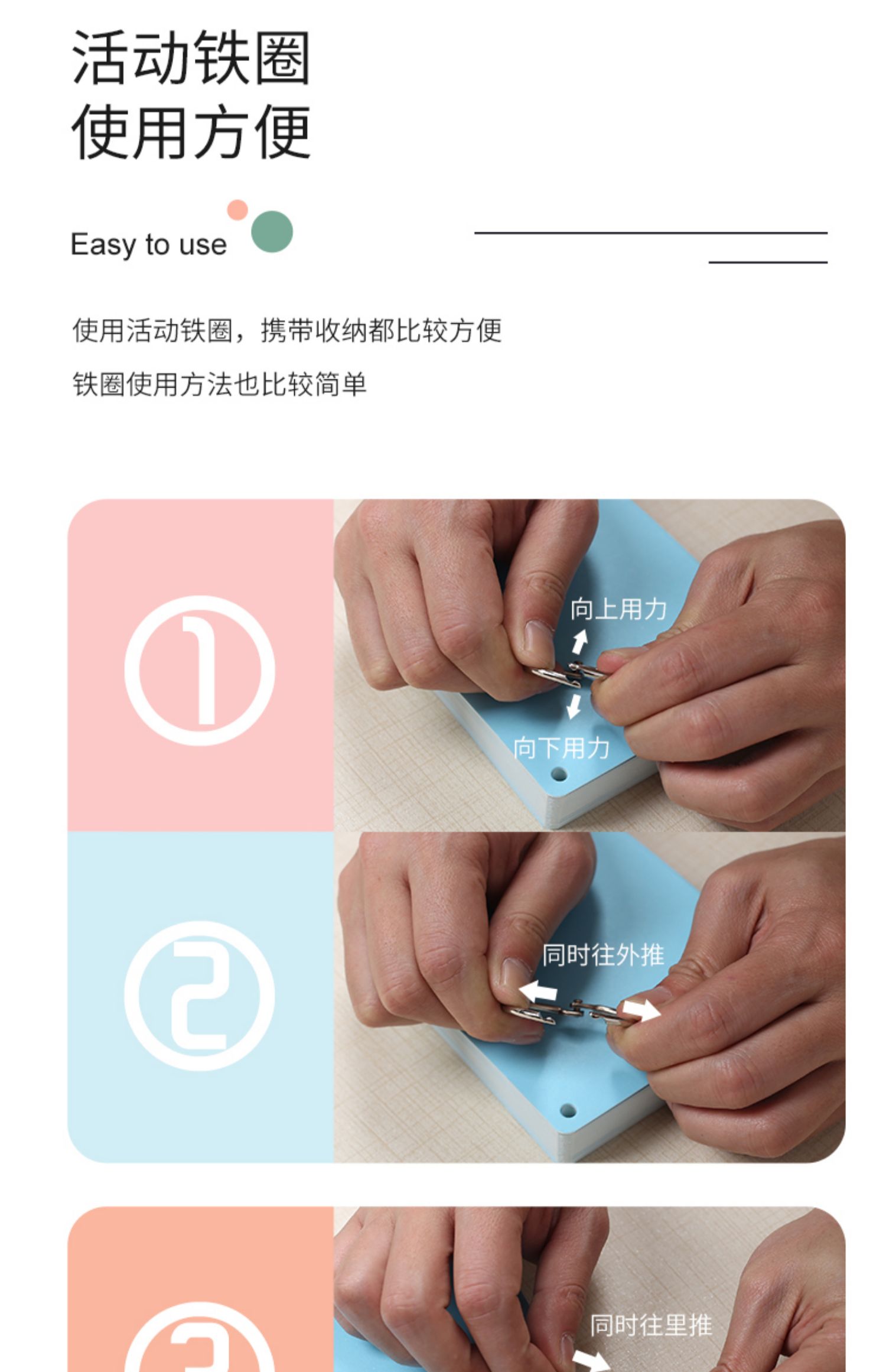 活动铁圈
使用方便

Easy to use

使用活动铁圈，携带收纳都比较方便

铁圈使用方法也比较简单

①

向上用力

向下用力

②

同时往外推

③

同时往里推