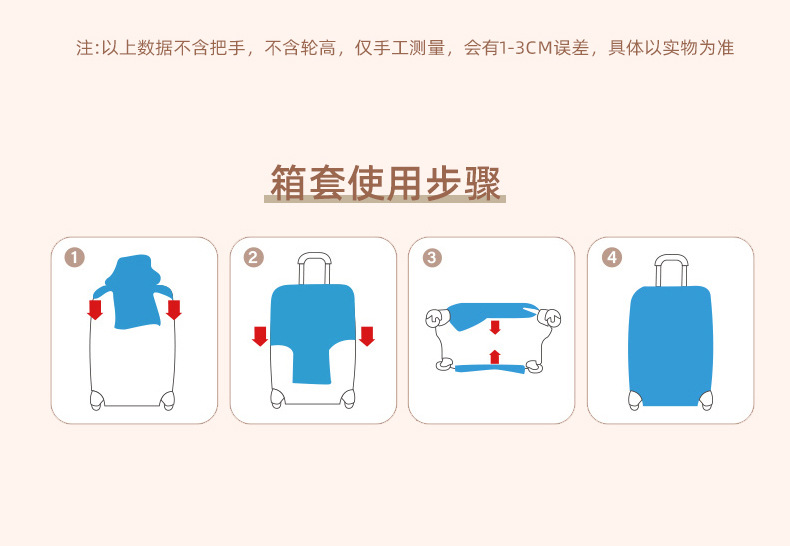 注:以上数据不含把手，不含轮高，仅手工测量，会有1-3CM误差，具体以实物为准

箱套使用步骤

1

2

3

4