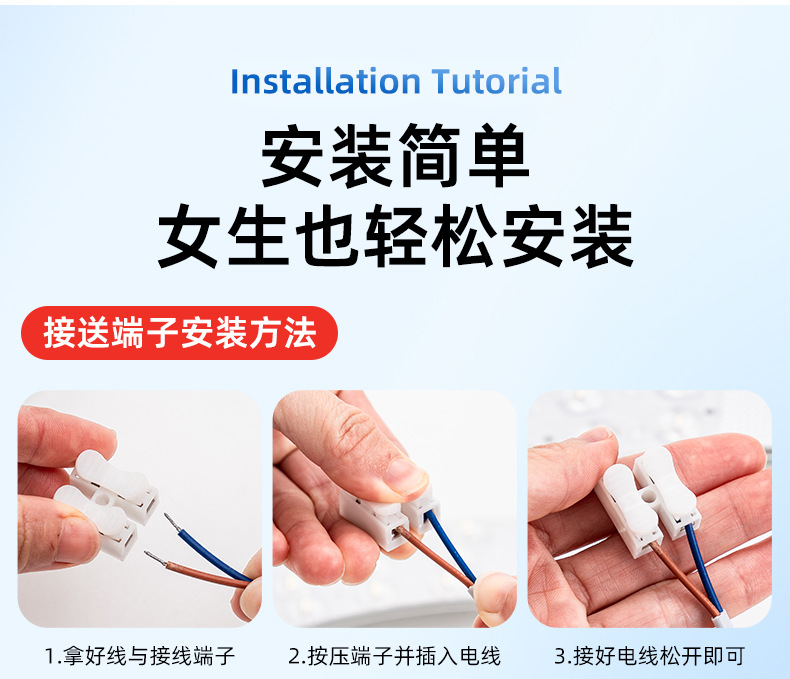 Installation Tutorial

安装简单
女生也轻松安装

接送端子安装方法

1.拿好线与接线端子

2.按压端子并插入电线

3.接好电线松开即可