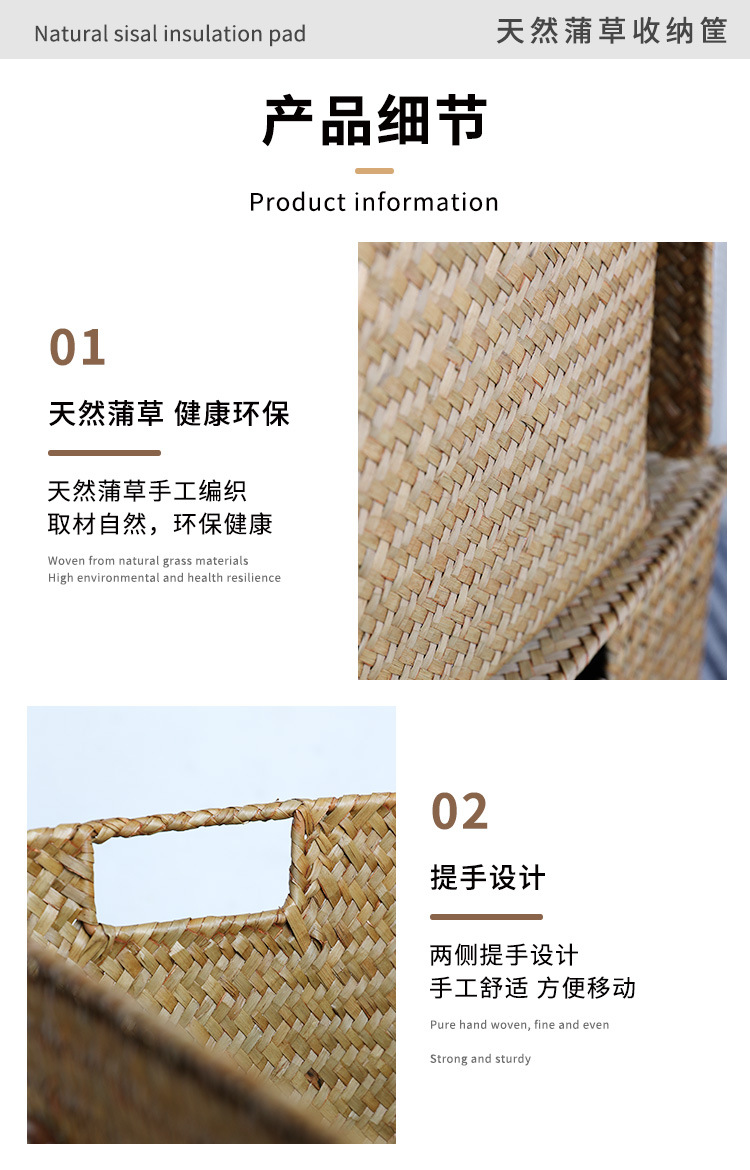 Natural sisal insulation pad

天然蒲草收纳筐

产品细节

Product information

01

天然蒲草 健康环保

天然蒲草手工编织
取材自然，环保健康

Woven from natural grass materials
High environmental and health resilience

02

提手设计

两侧提手设计
手工舒适 方便移动

Pure hand woven, fine and even

Strong and sturdy