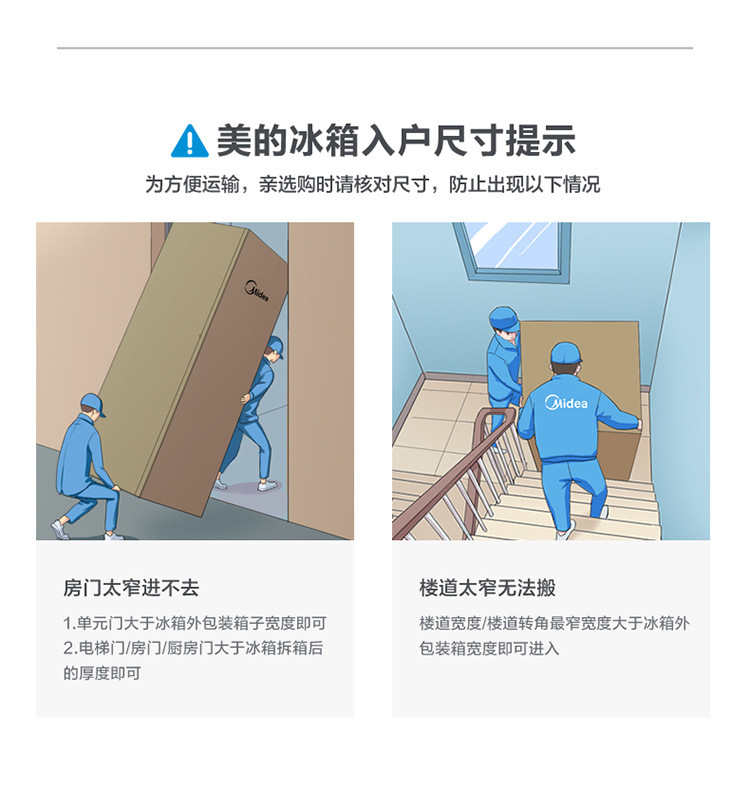 美的冰箱入户尺寸提示

为方便运输，亲选购时请核对尺寸，防止出现以下情况

Midea

Midea

房门太窄进不去

1.单元门大于冰箱外包装箱子宽度即可
2.电梯门/房门/厨房门大于冰箱拆箱后的厚度即可

楼道太窄无法搬

楼道宽度/楼道转角最窄宽度大于冰箱外包装箱宽度即可进入