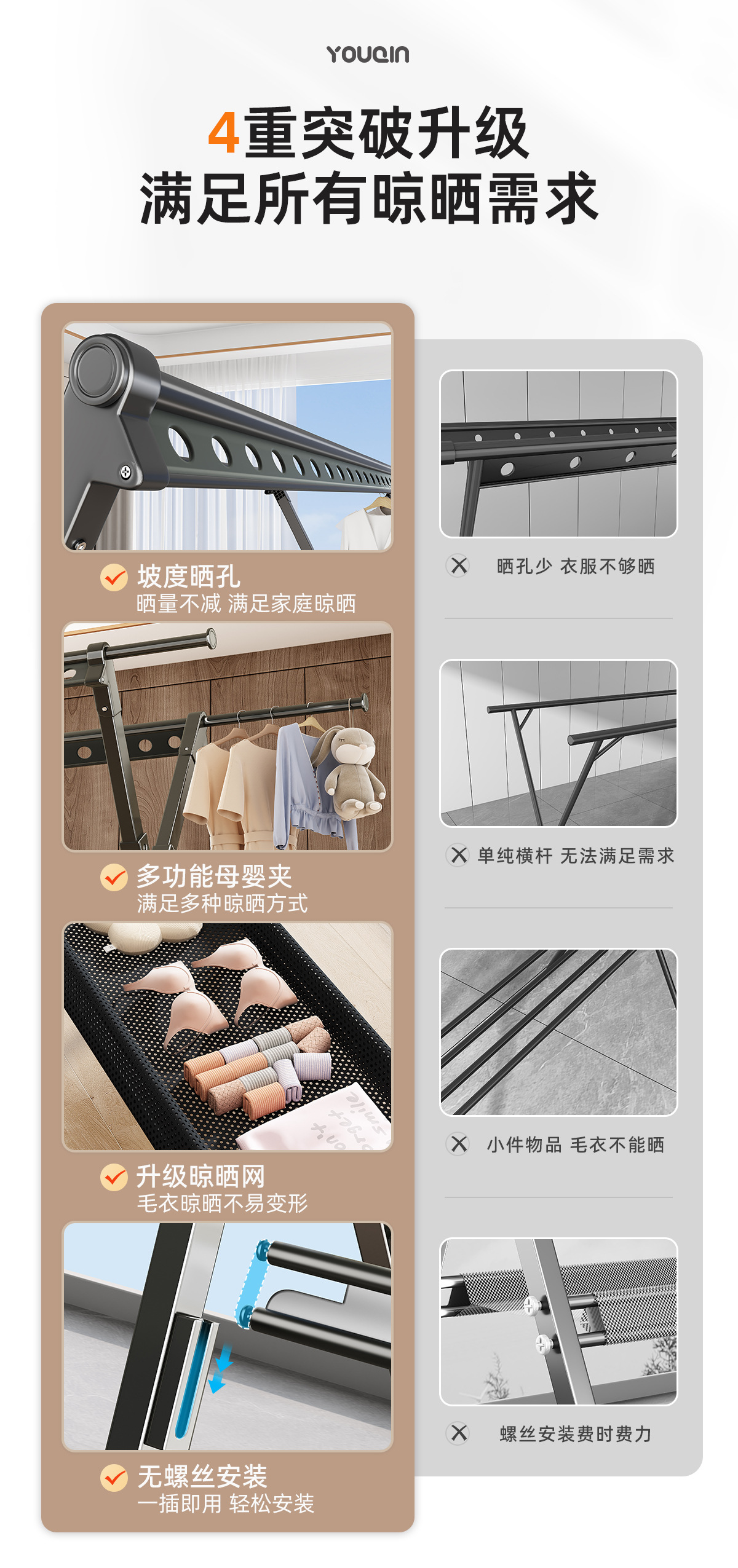 YOUQIN

4重突破升级
满足所有晾晒需求

坡度晒孔
晒量不减 满足家庭晾晒

多功能母婴夹
满足多种晾晒方式

升级晾晒网
毛衣晾晒不易变形

无螺丝安装
一插即用 轻松安装

晒孔少 衣服不够晒

单纯横杆 无法满足需求

小件物品 毛衣不能晒

螺丝安装费时费力