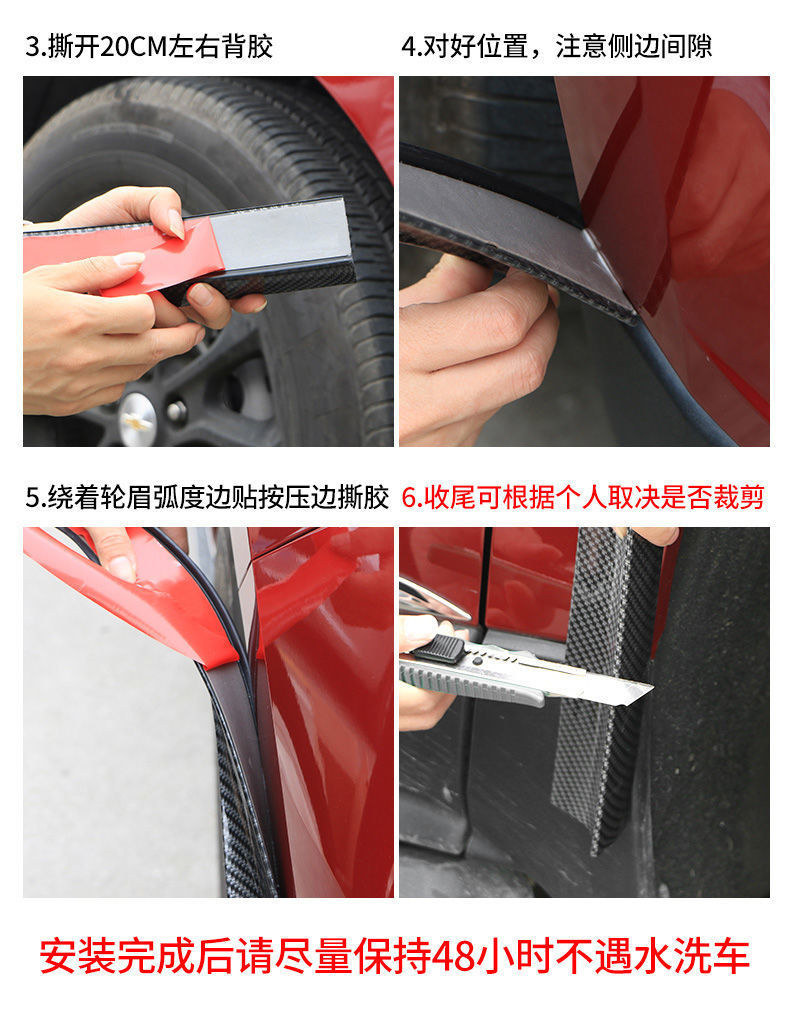 3.撕开20CM左右背胶

4.对好位置，注意侧边间隙

5.绕着轮眉弧度边贴按压边撕胶

6.收尾可根据个人取决是否裁剪

安装完成后请尽量保持48小时不遇水洗车