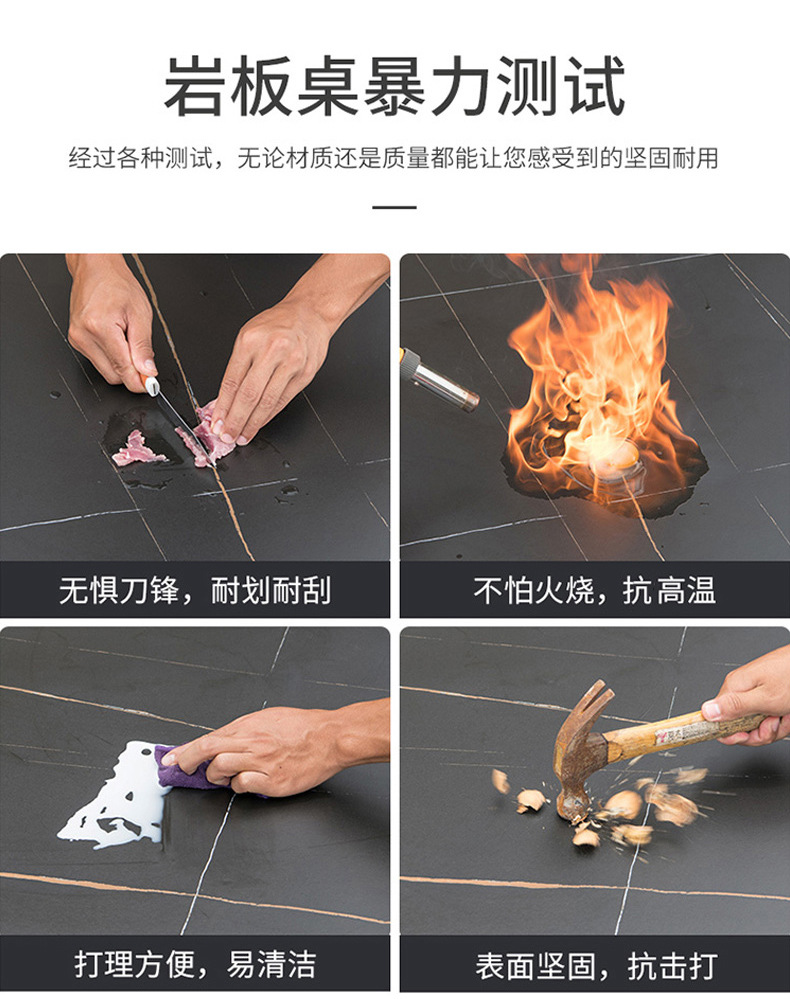 岩板桌暴力测试

经过各种测试，无论材质还是质量都能让您感受到的坚固耐用

无惧刀锋，耐划耐刮

不怕火烧，抗高温

打理方便，易清洁

表面坚固，抗击打