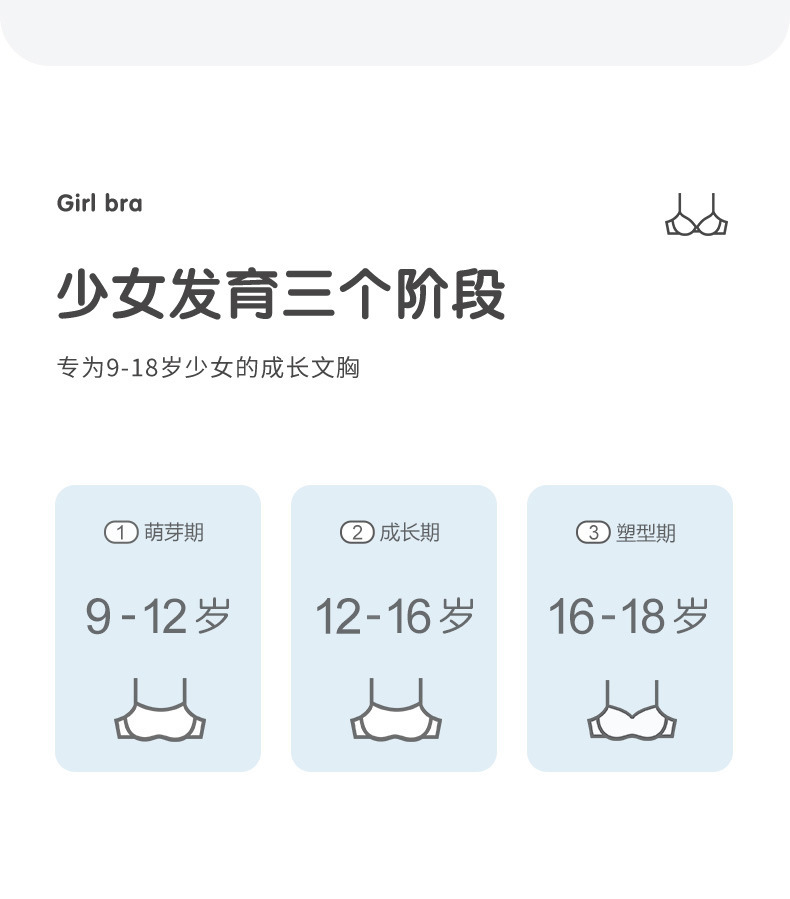 Girl bra

少女发育三个阶段

专为9-18岁少女的成长文胸

1 萌芽期

9-12岁

2 成长期

12-16岁

3 塑型期

16-18岁