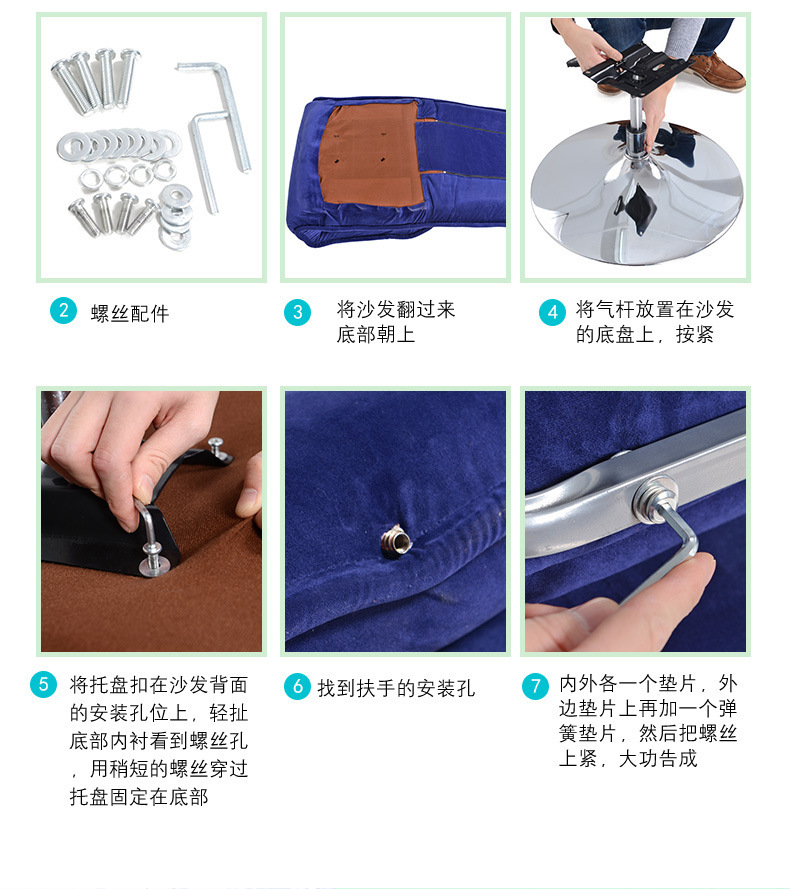 2 螺丝配件

3 将沙发翻过来底部朝上

4 将气杆放置在沙发的底盘上，按紧

5 将托盘扣在沙发背面的安装孔位上，轻扯底部内衬看到螺丝孔，用稍短的螺丝穿过托盘固定在底部

6 找到扶手的安装孔

7 内外各一个垫片，外边垫片上再加一个弹簧垫片，然后把螺丝上紧，大功告成