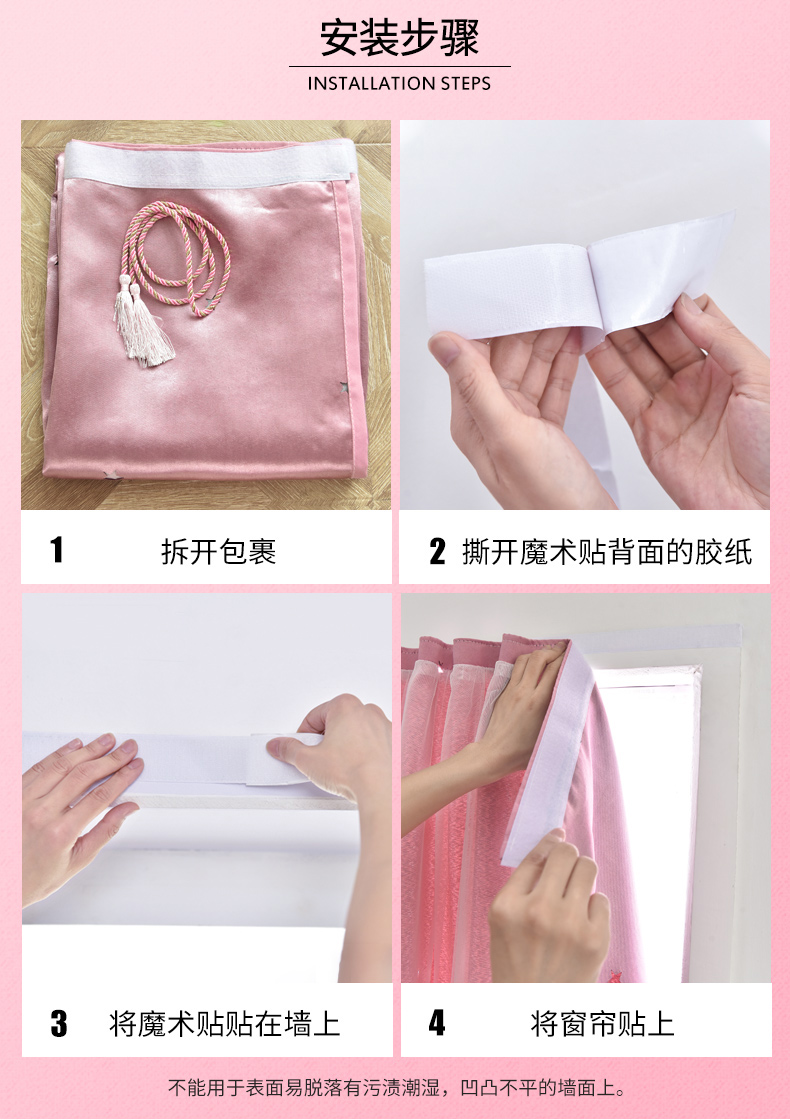 安装步骤
INSTALLATION STEPS

1 拆开包裹

2 撕开魔术贴背面的胶纸

3 将魔术贴贴在墙上

4 将窗帘贴上

不能用于表面易脱落有污渍潮湿，凹凸不平的墙面上。