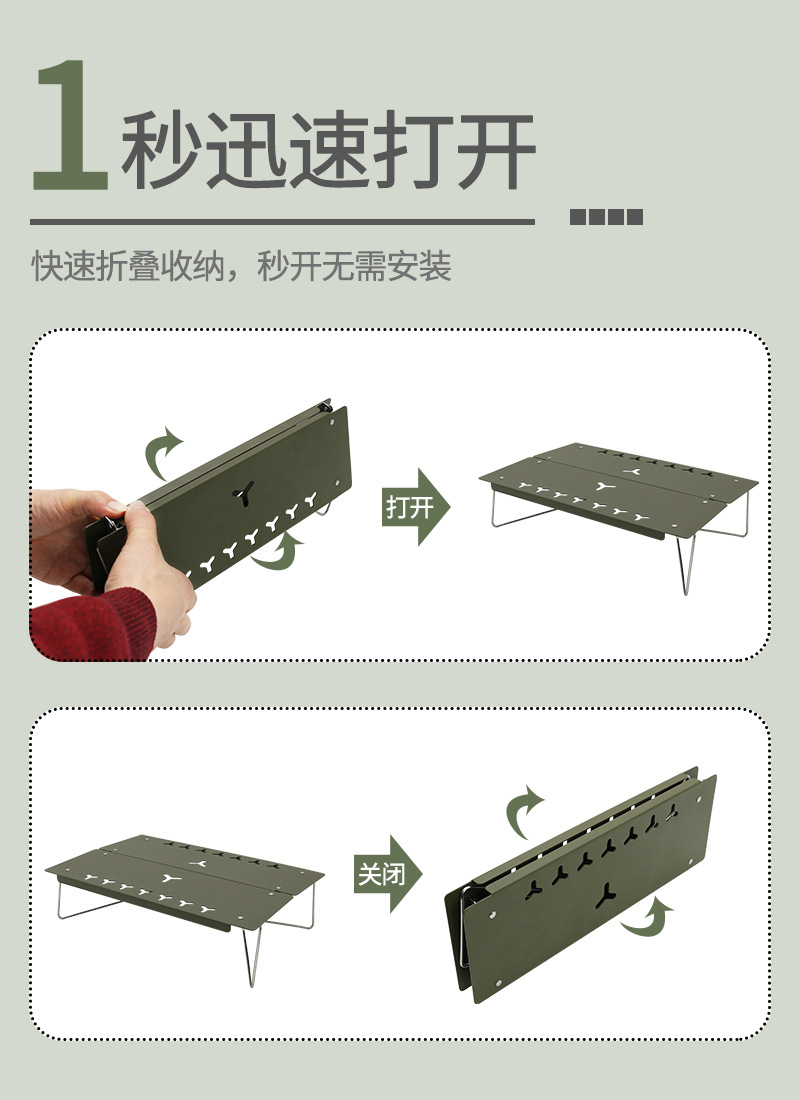 1秒迅速打开

快速折叠收纳，秒开无需安装

打开

关闭